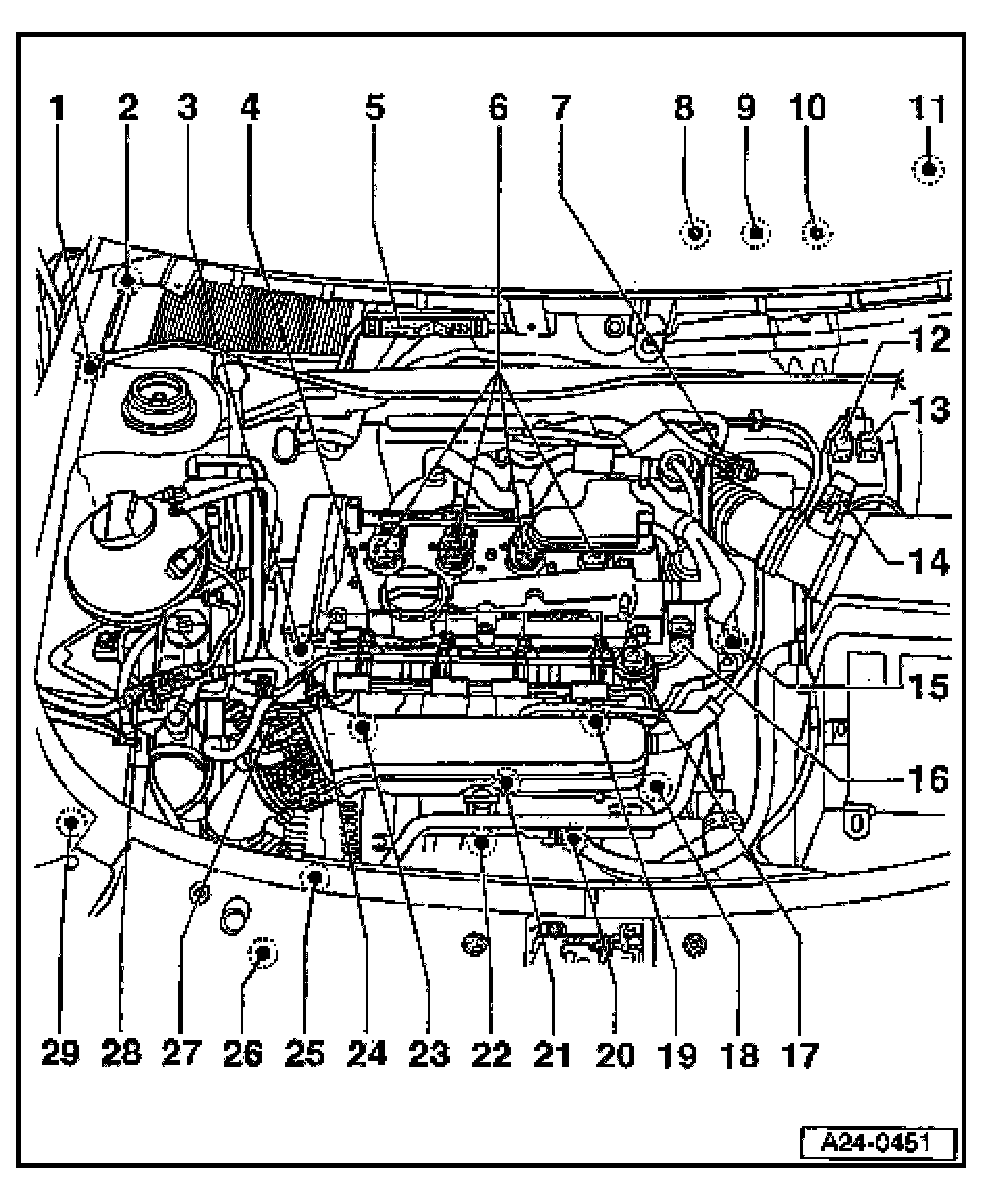 1 2 3 4 5 6 7 8 9 10 11

12
13
14
15
16

29 28 27 26 25 24 23 22 21 20 19 18 17

A24-0451