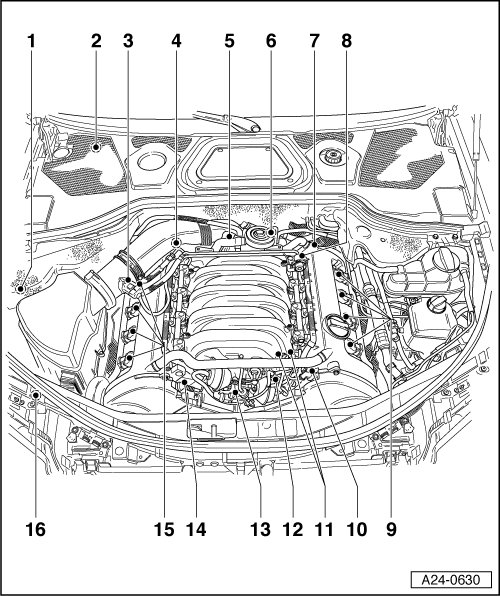 1 2 3 4 5 6 7 8

16 15 14 13 12 11 10 9

A24-0630