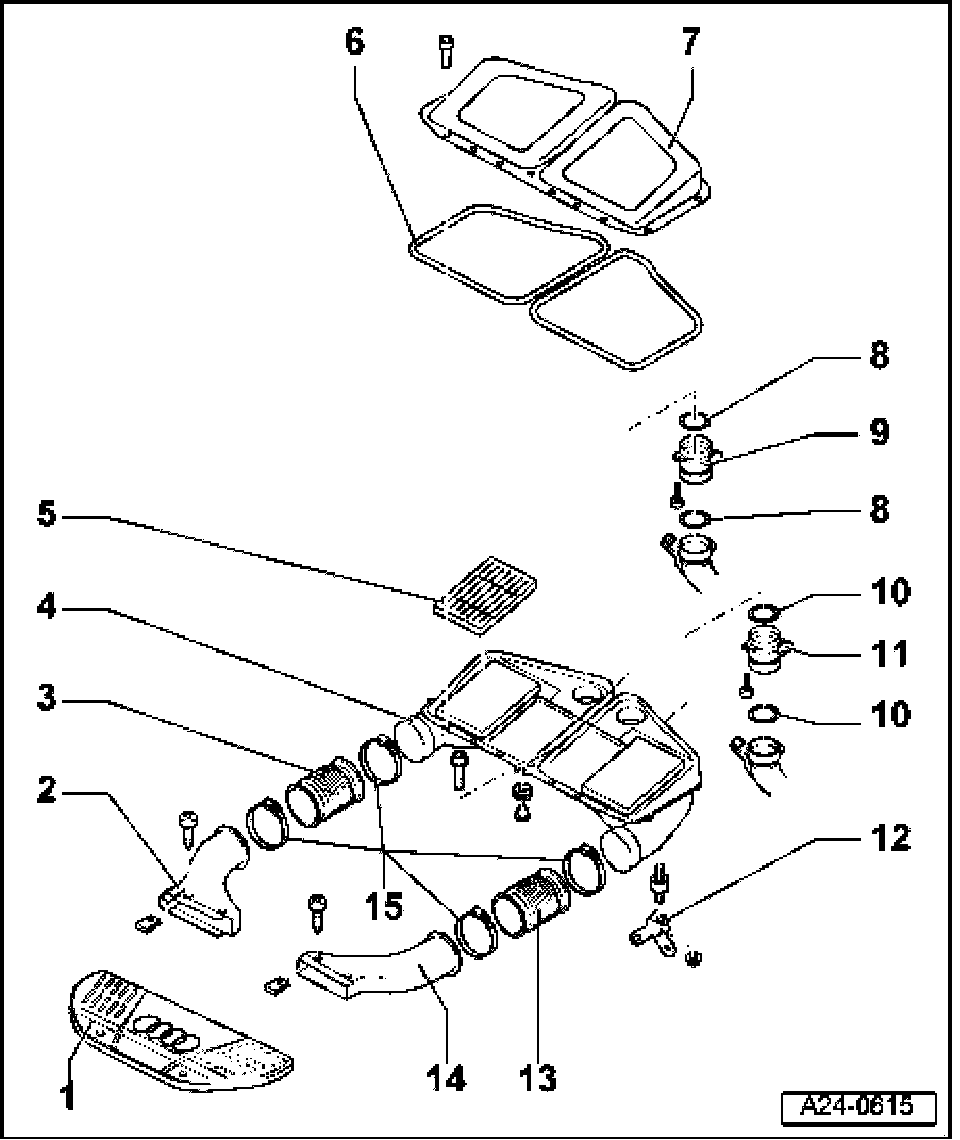 6
7
8
9
8
5
10
4
11
3
10
2
12
15
14
13
1
A24-0615