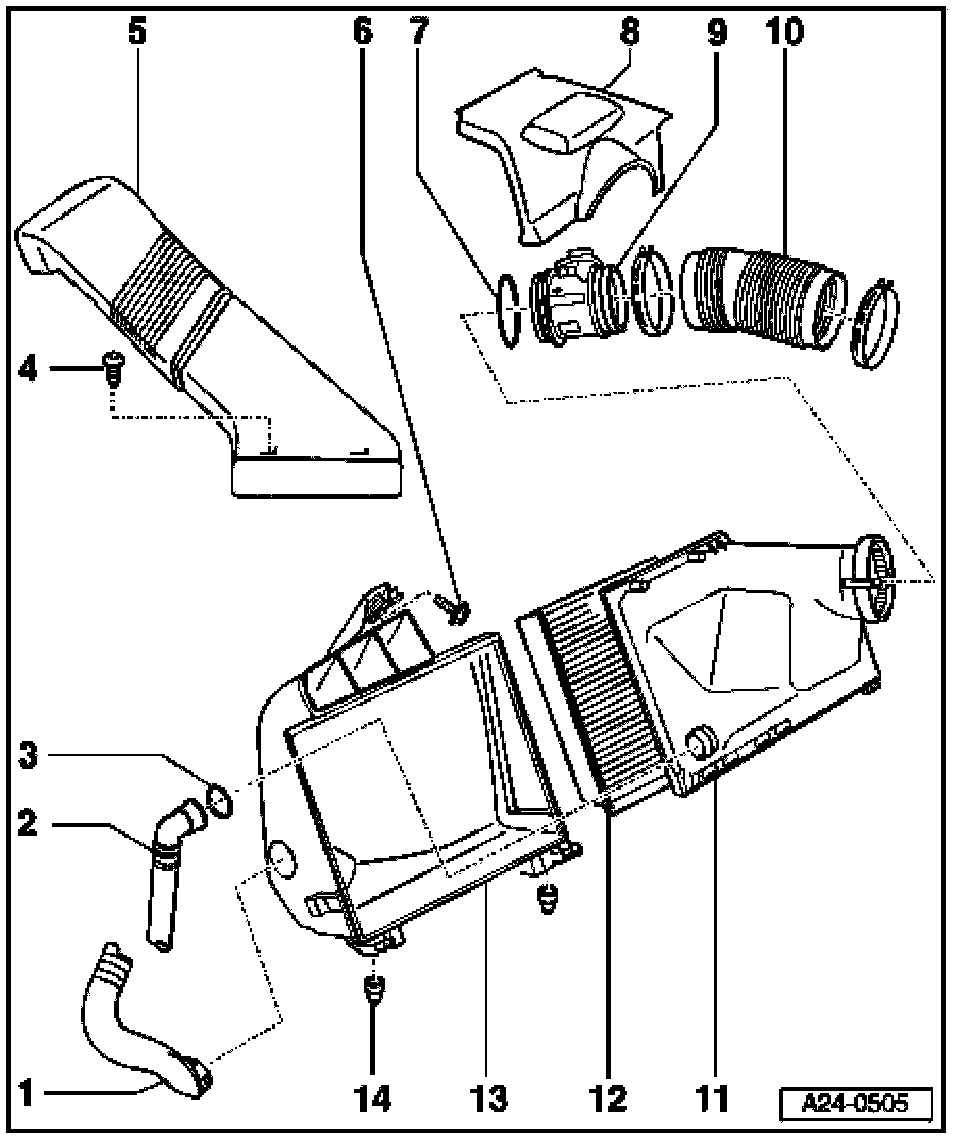 5
6
7
8
9
10
4
3
2
1
14
13
12
11
A24-0505