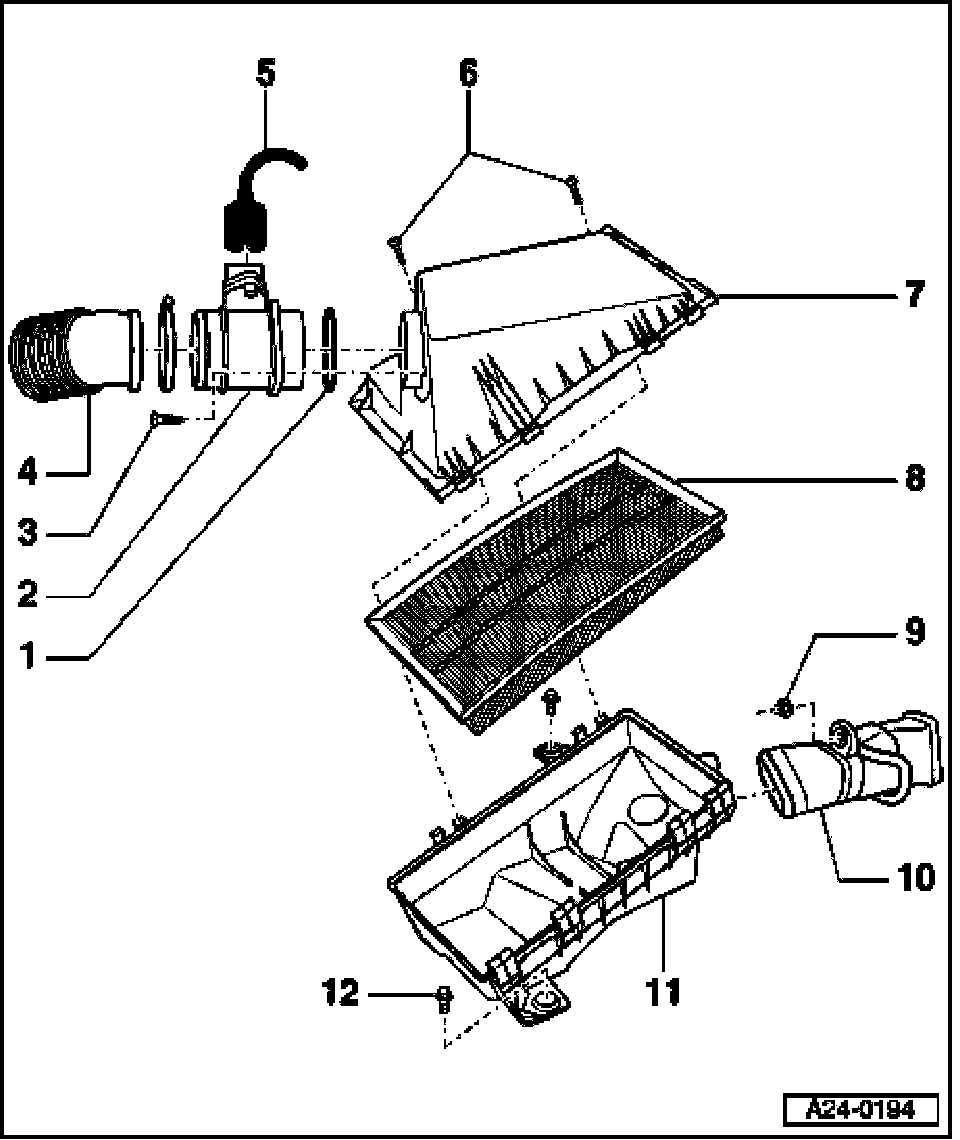 5
6
7
4
3
2
1
8
9
10
11
12
A24-0194