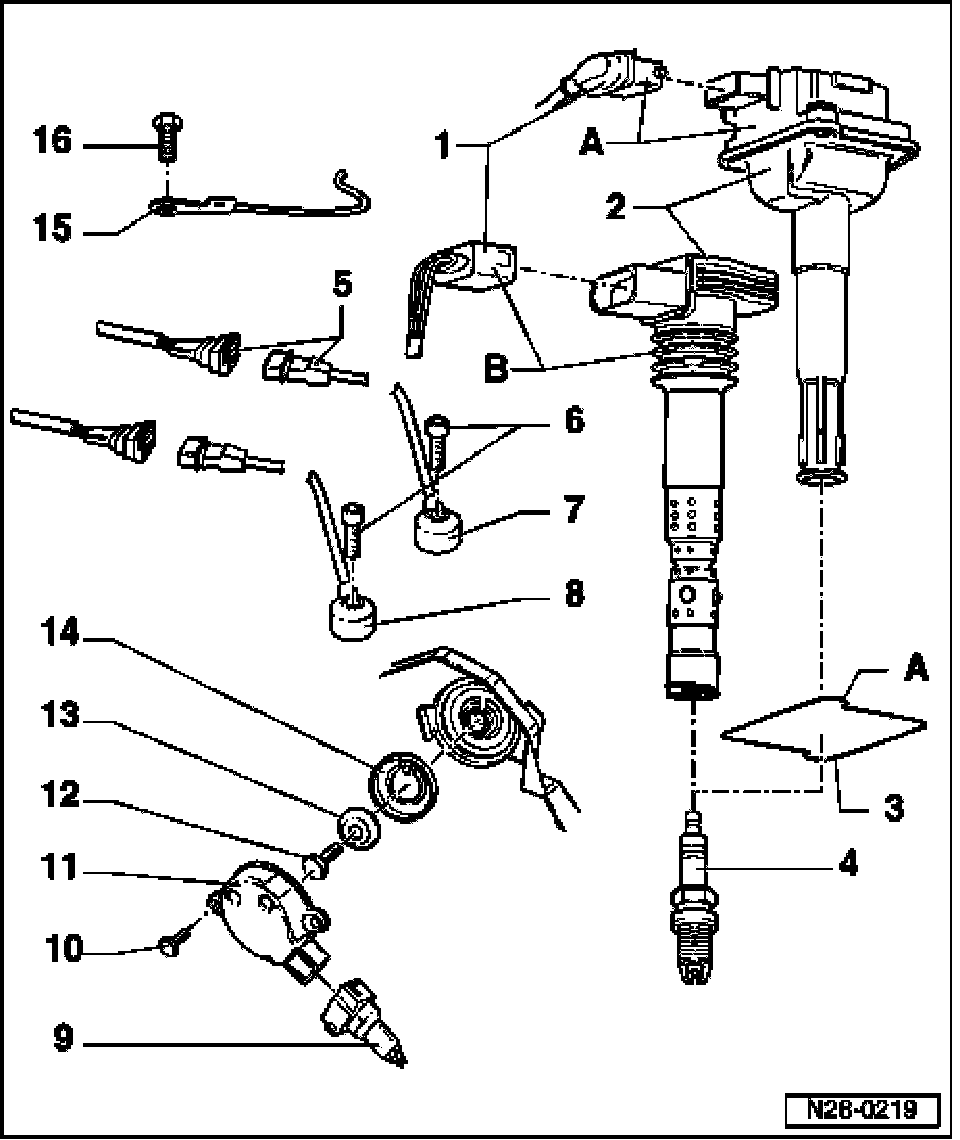 16
15
1
A
2
5
B
6
7
8
14
13
12
11
10
9
A
3
4
N28-0219