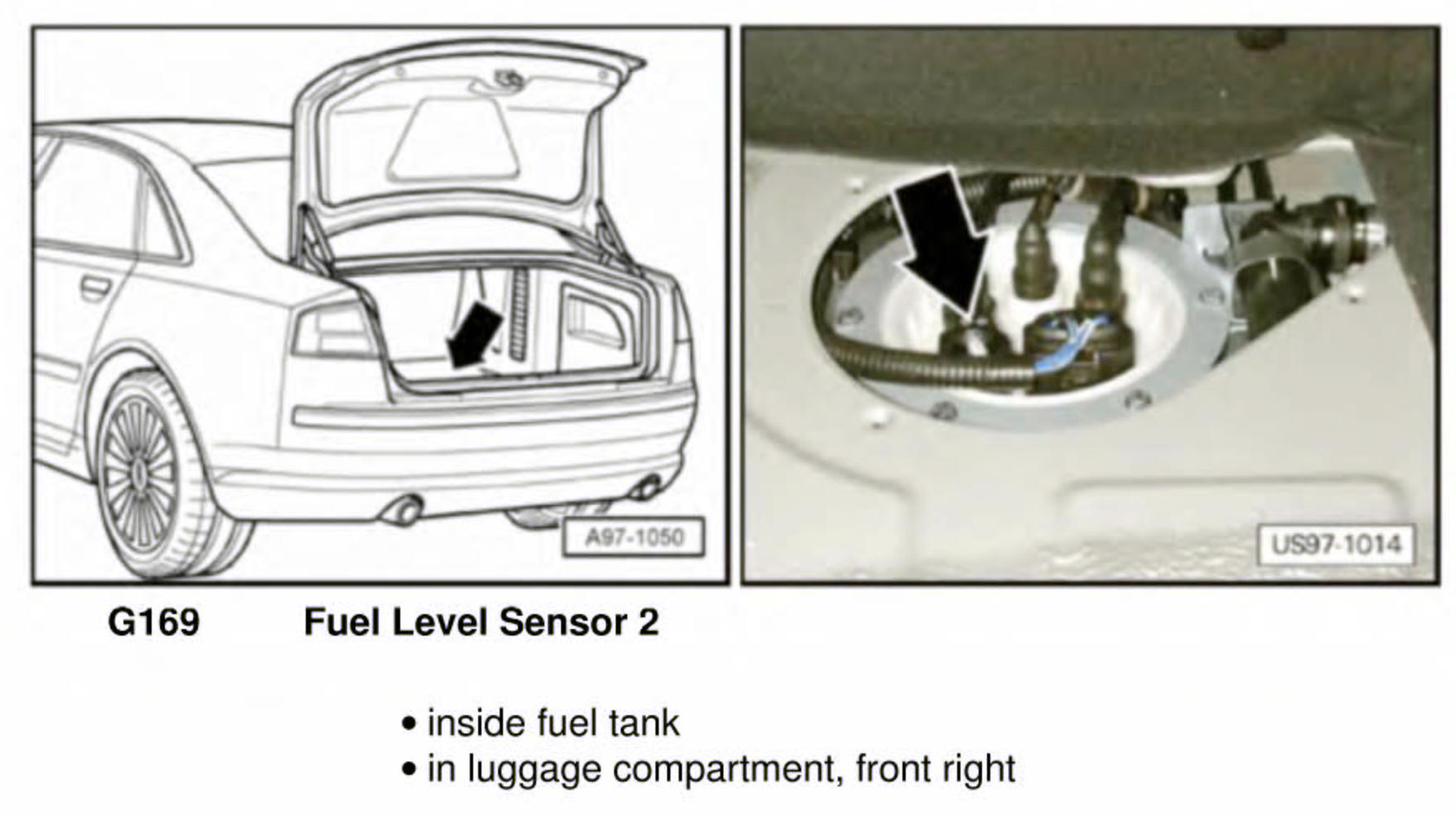 A97-1050

US97-1014

G169 Fuel Level Sensor 2

• inside fuel tank
• in luggage compartment, front right