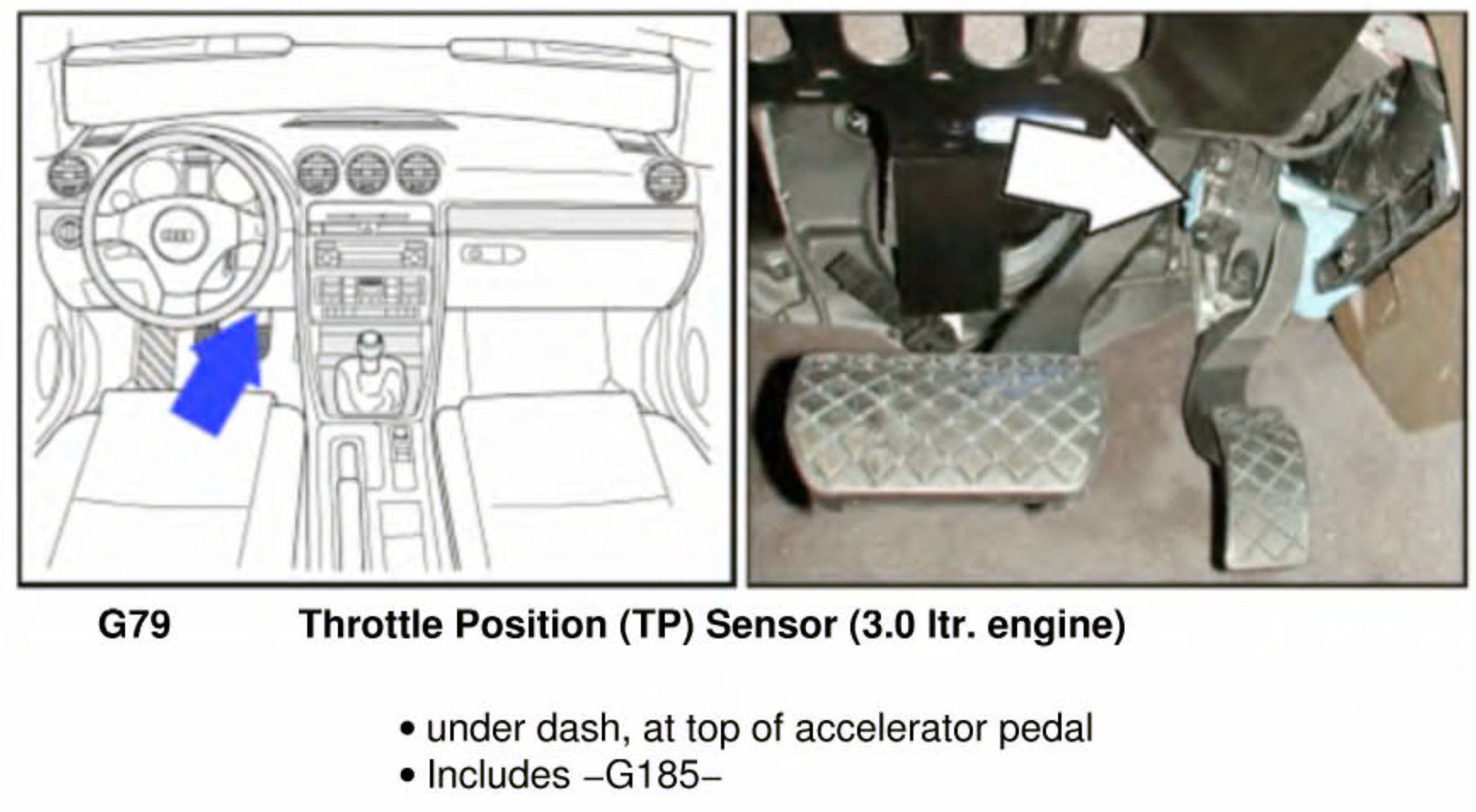 G79 Throttle Position (TP) Sensor (3.0 ltr. engine)

• under dash, at top of accelerator pedal
• Includes –G185–