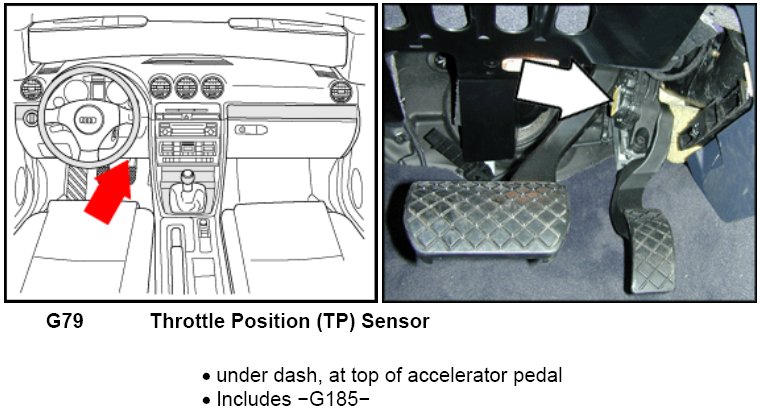 G79 Throttle Position (TP) Sensor

• under dash, at top of accelerator pedal
• Includes −G185−