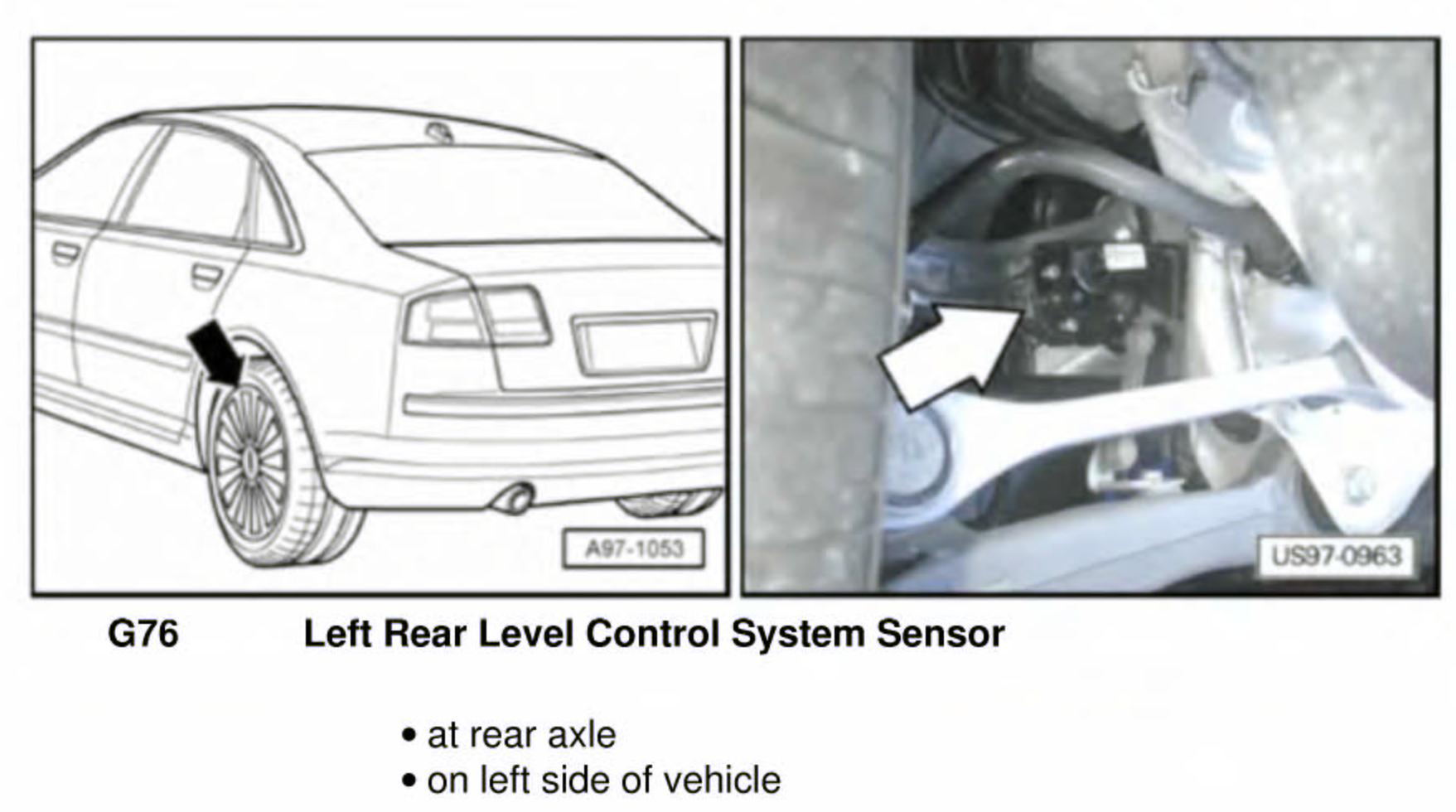 A97-1053

US97-0963

G76 Left Rear Level Control System Sensor

• at rear axle
• on left side of vehicle