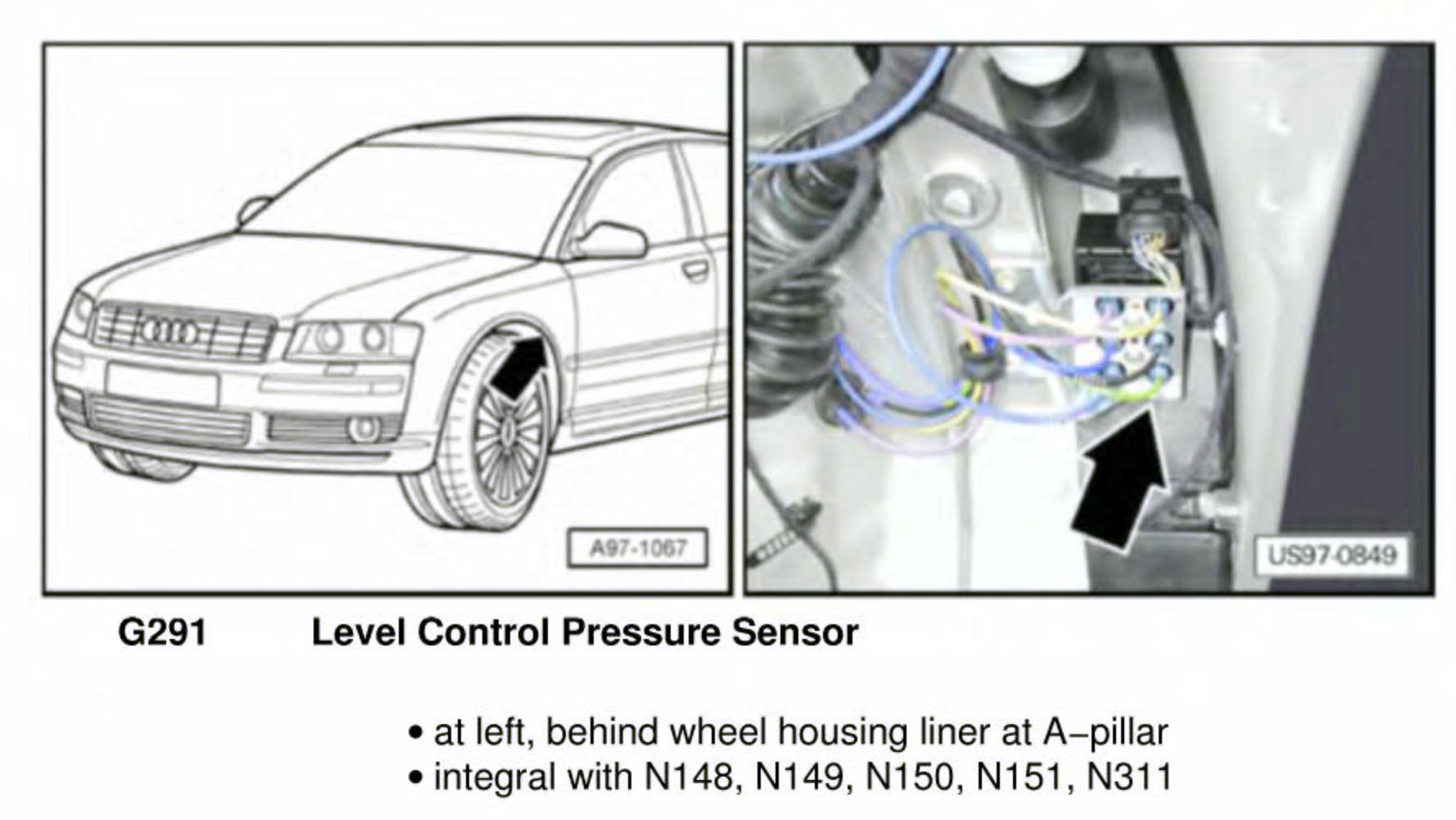 A97-1067

US97-0849

G291 Level Control Pressure Sensor

• at left, behind wheel housing liner at A–pillar
• integral with N148, N149, N150, N151, N311