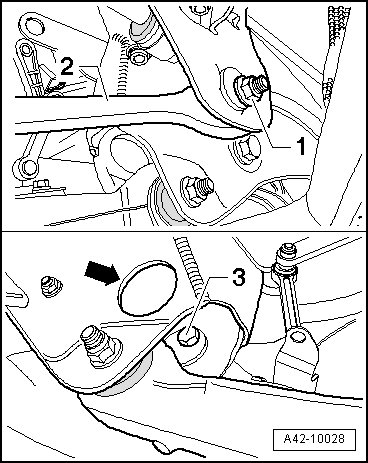 2
1
3
A42-10028