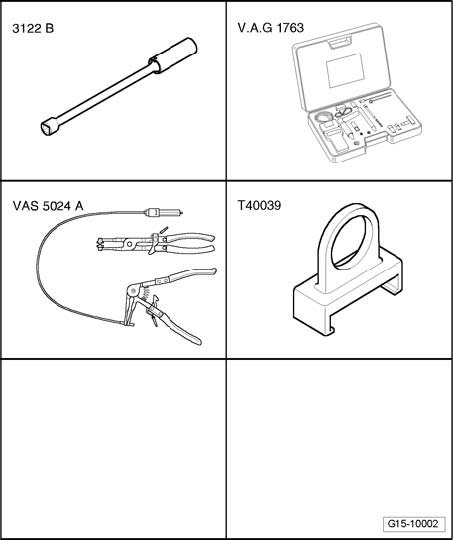 3122 B

V.A.G 1763

VAS 5024 A

T40039

G15-10002