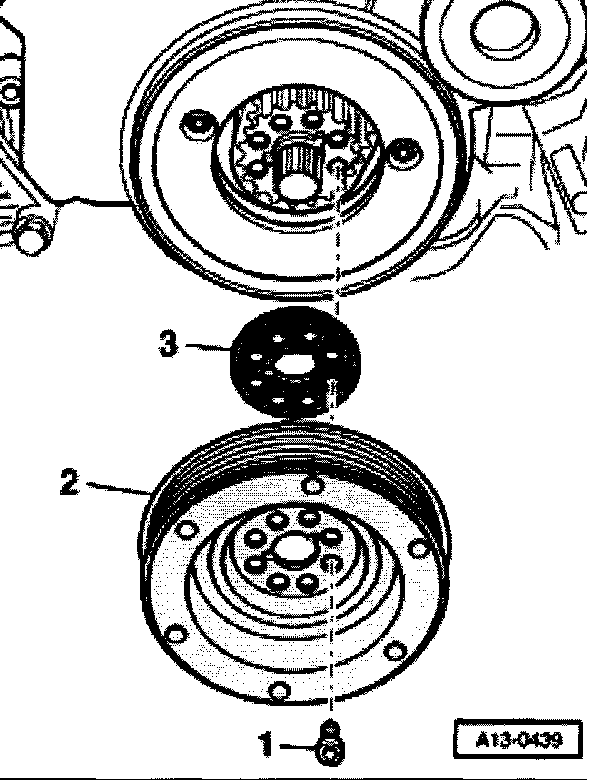 3

2

1

A13-0439