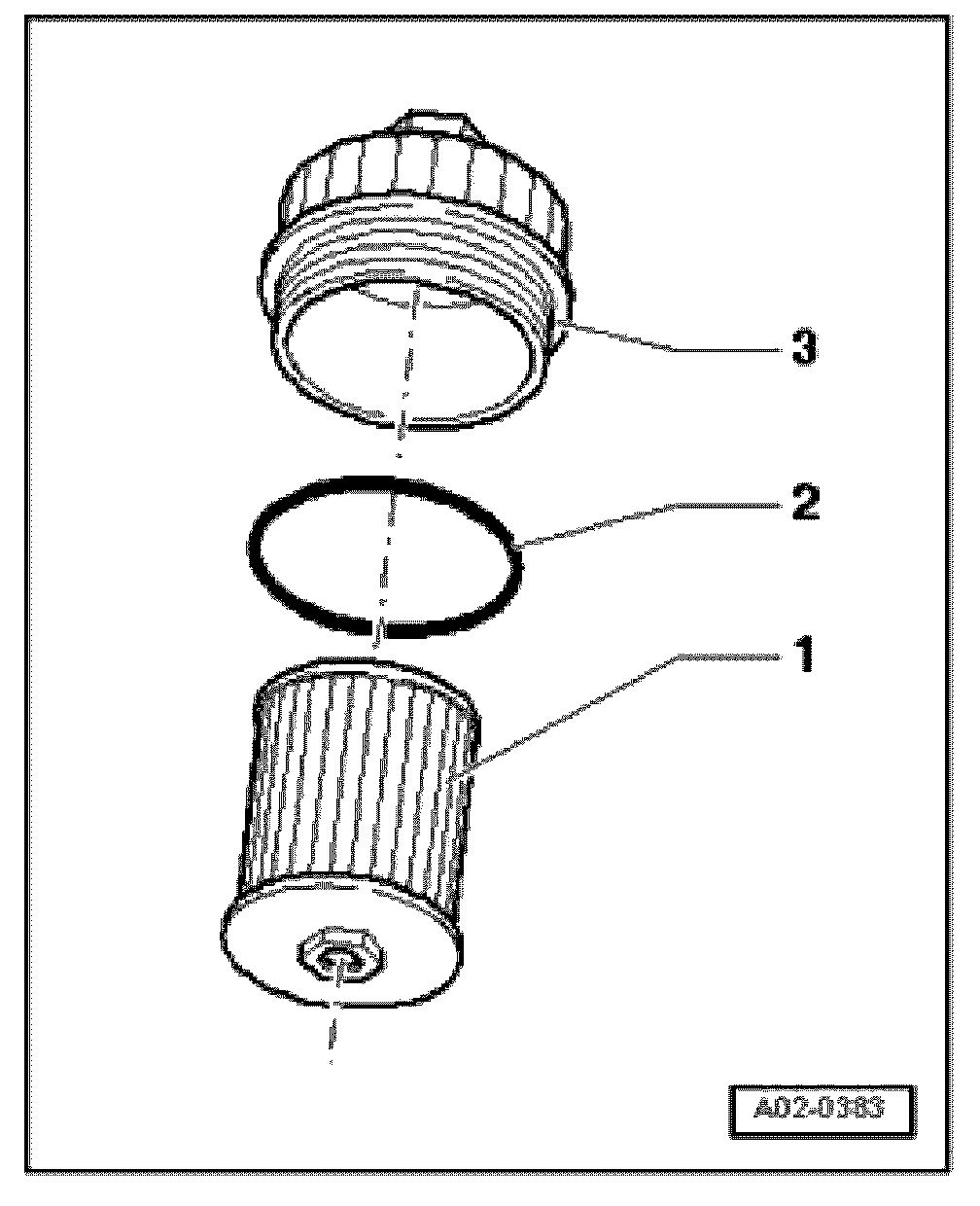 3

2

1

A02-0383