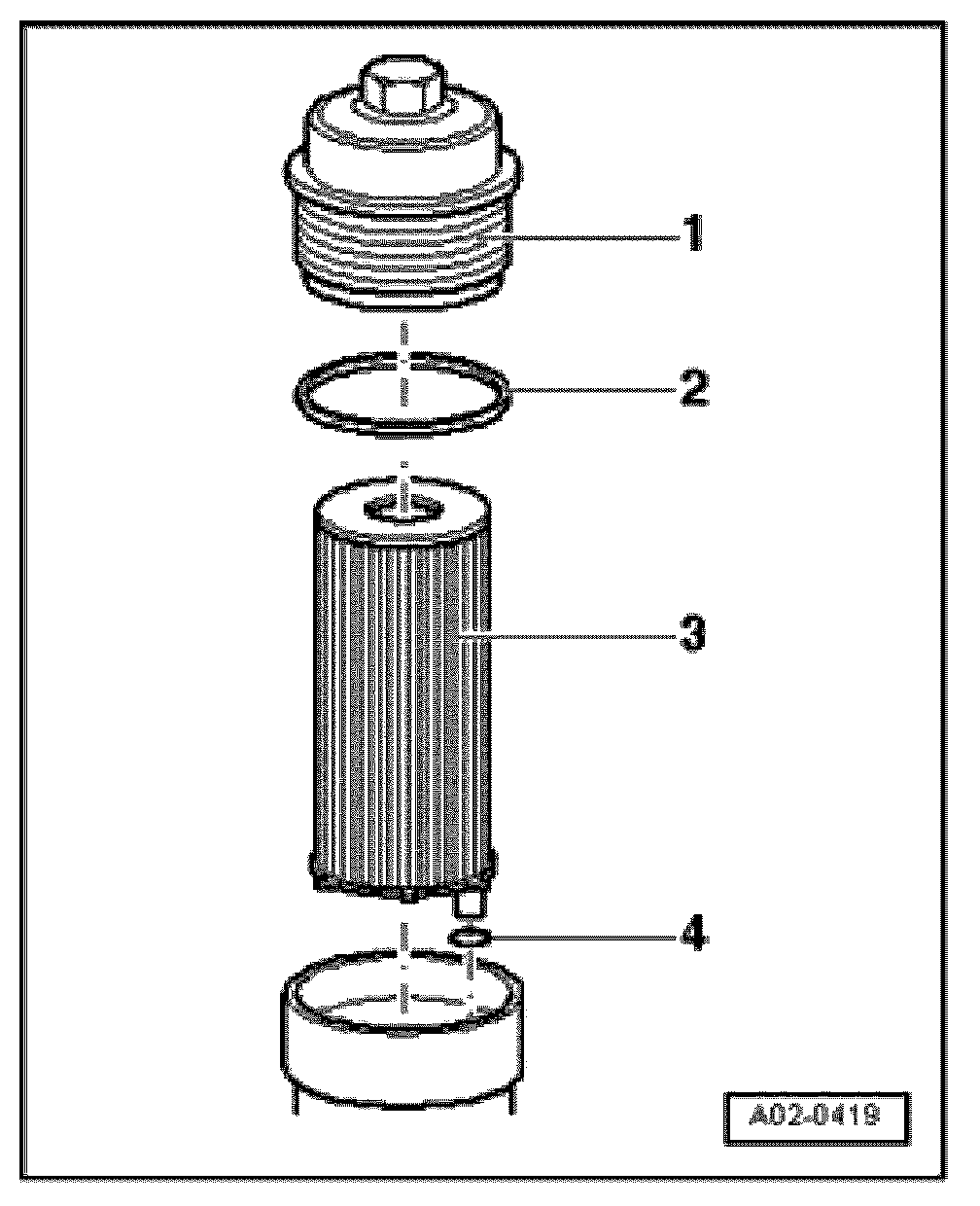 1
2
3
4
A02-0419