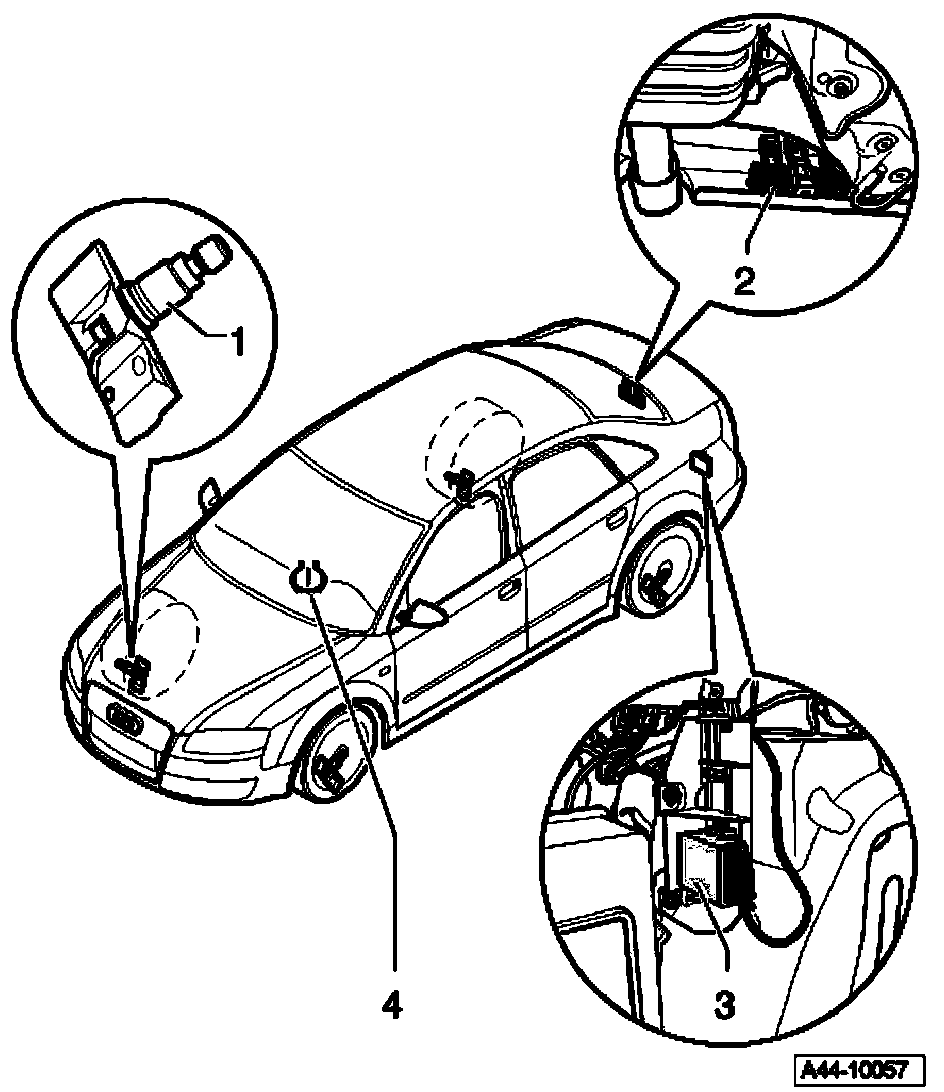 1

2

4

3

A44-10057