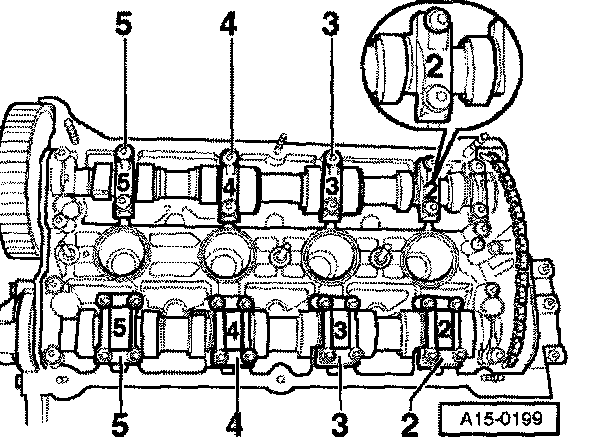 5
4
3
2
5
4
3
2
5
4
3
2
5
4
3
2
A15-0199