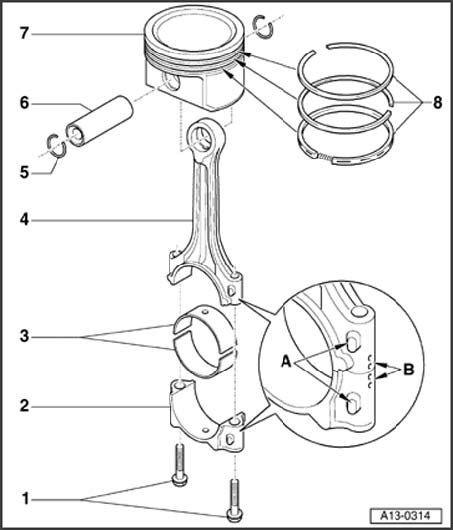 7
8
6
5
4
3
A
B
2
1
A13-0314