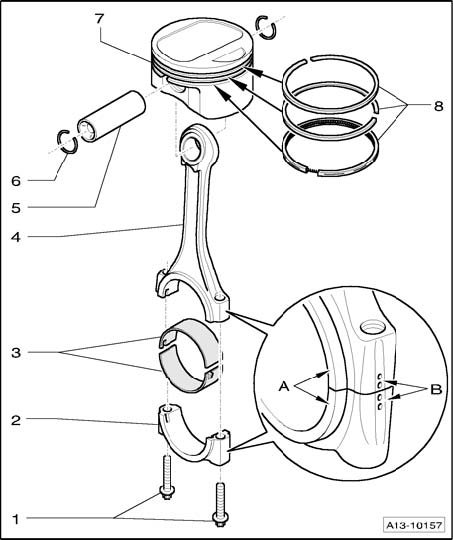 7
8
6
5
4
3
A
B
2
1
A13-10157