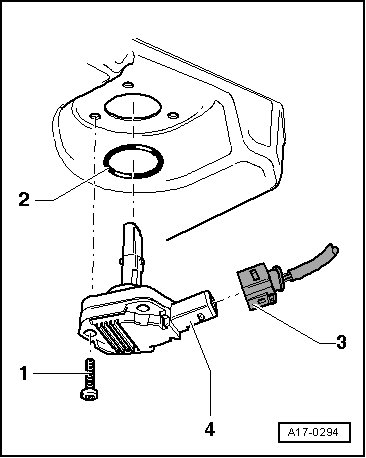 2

3

1

4

A17-0294