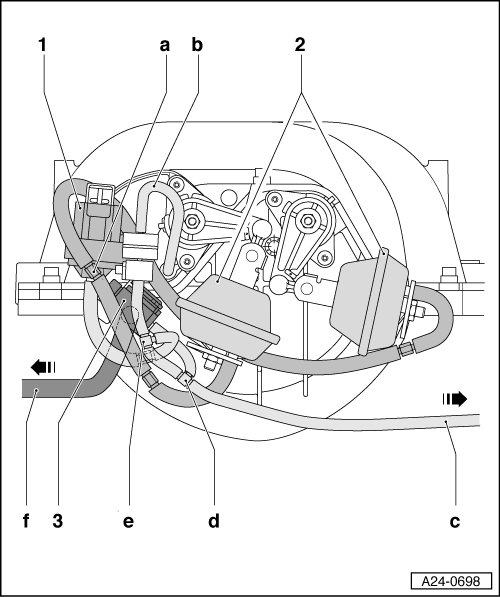 1
a
b
2
f
3
e
d
c
A24-0698