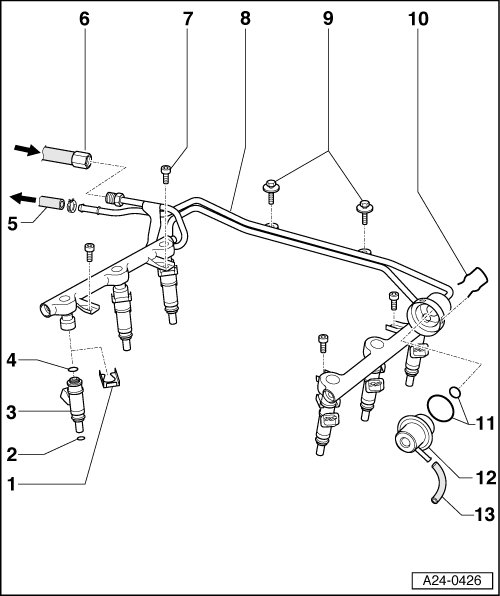 6
7
8
9
10
5
4
3
2
1
11
12
13
A24-0426