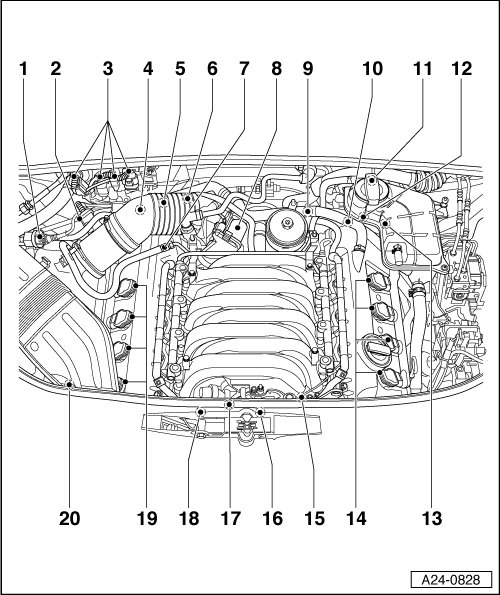 1 2 3 4 5 6 7 8 9 10 11 12

20 19 18 17 16 15 14 13

A24-0828