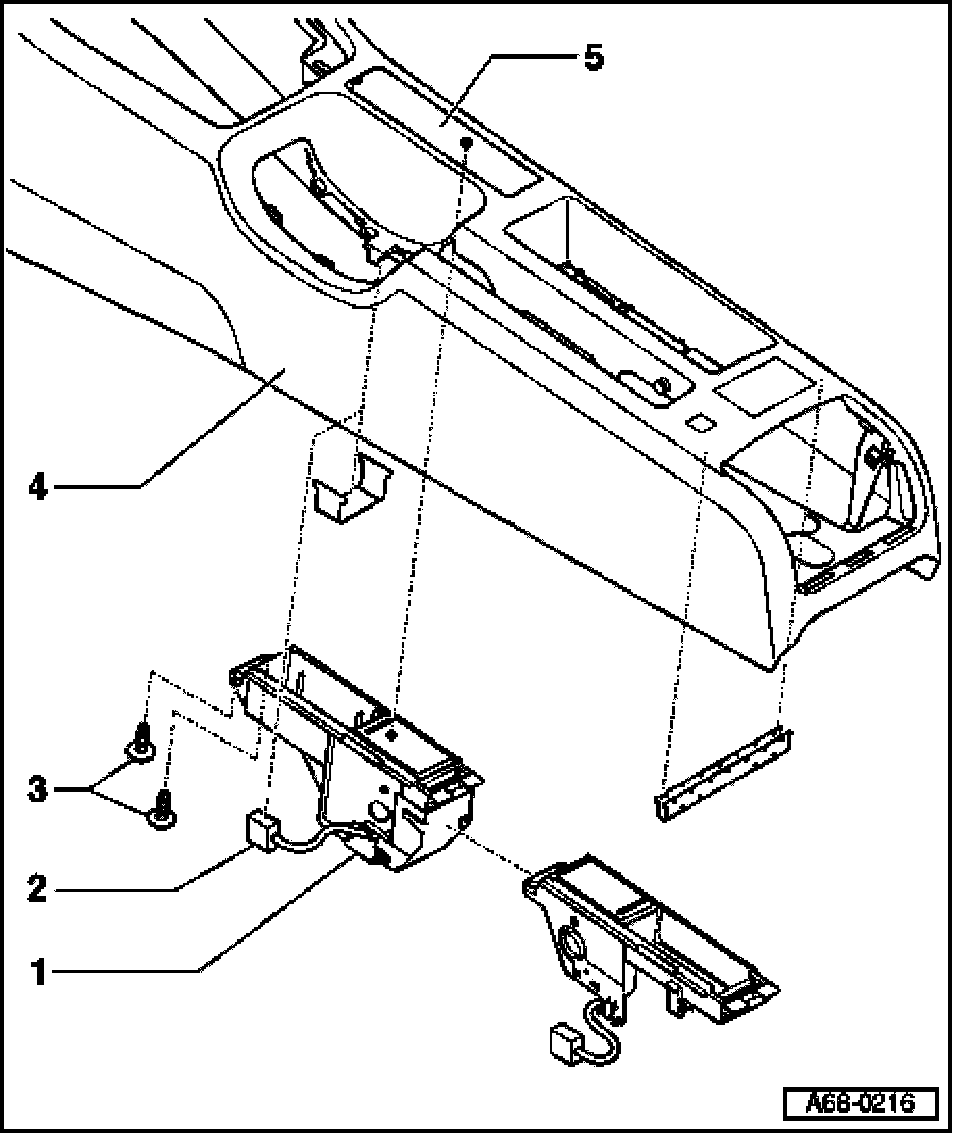 5

4

3

2

1

A68-0216