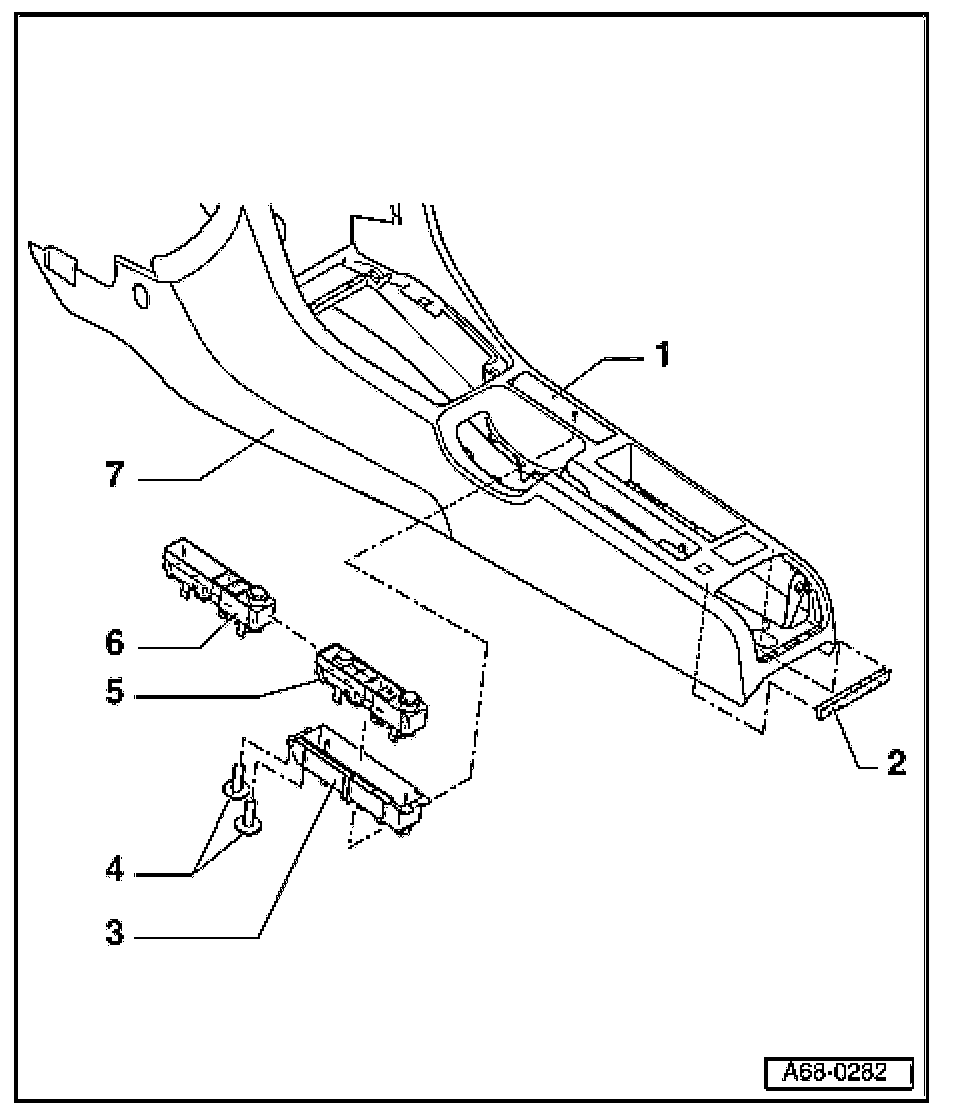 1
7
6
5
2
4
3
A68-0282