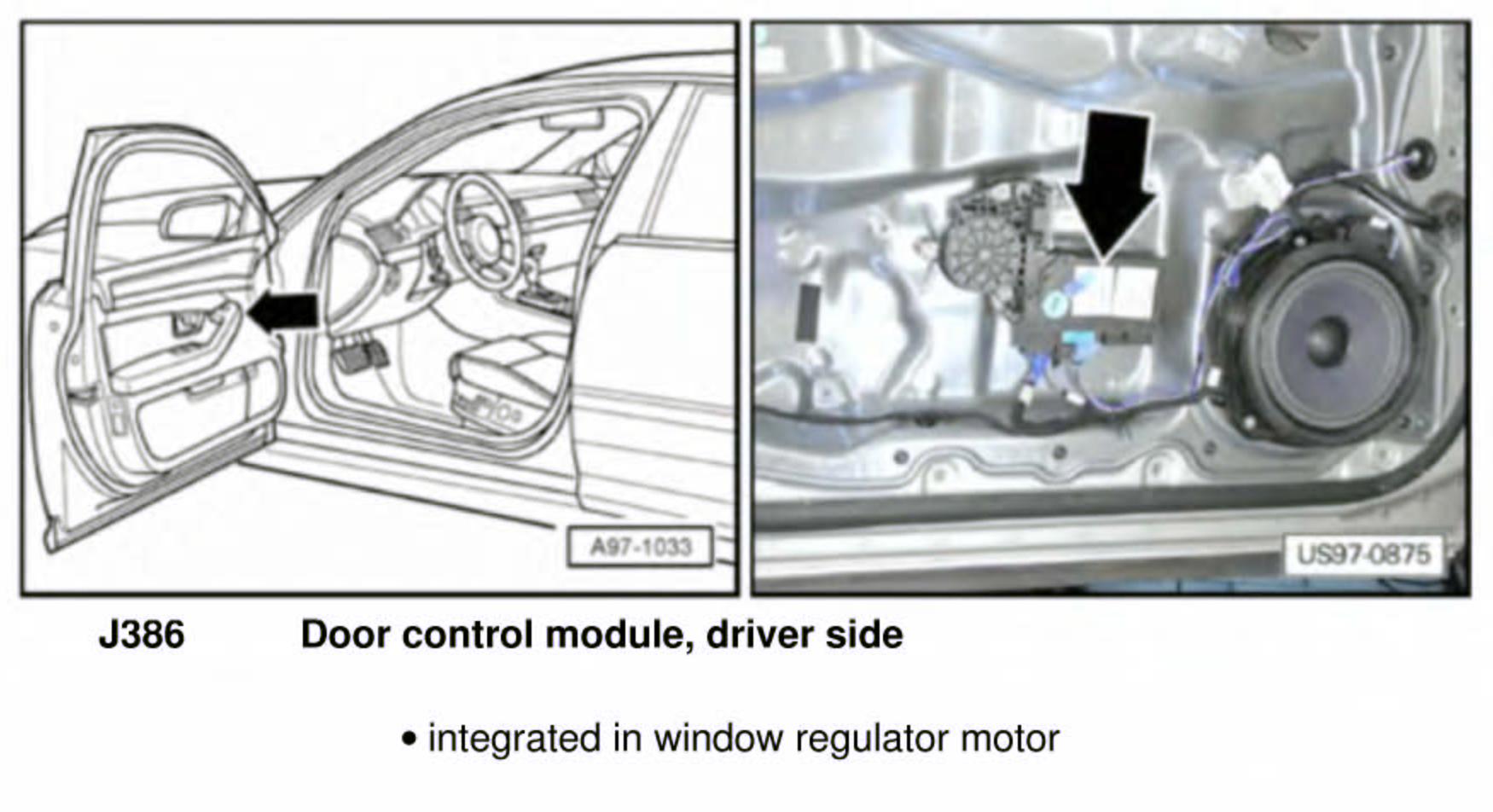 A97-1033

US97-0875

J386 Door control module, driver side

• integrated in window regulator motor