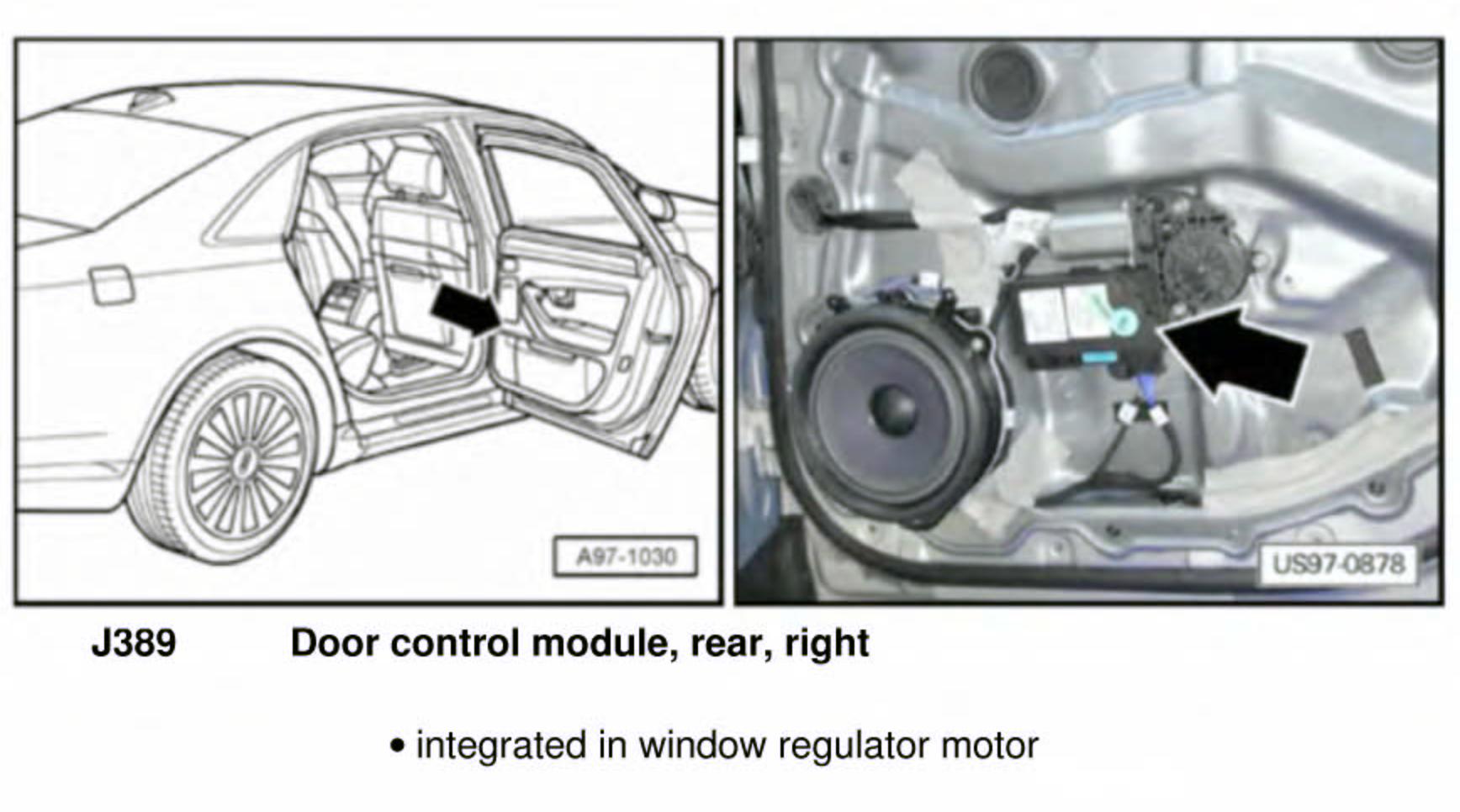 A97-1030

US97-0878

J389 Door control module, rear, right

• integrated in window regulator motor