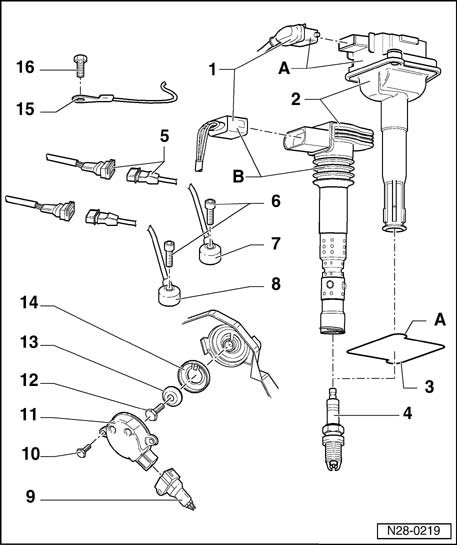 16
15
1
A
2
5
B
6
7
8
14
13
12
11
10
9
A
3
4
N28-0219