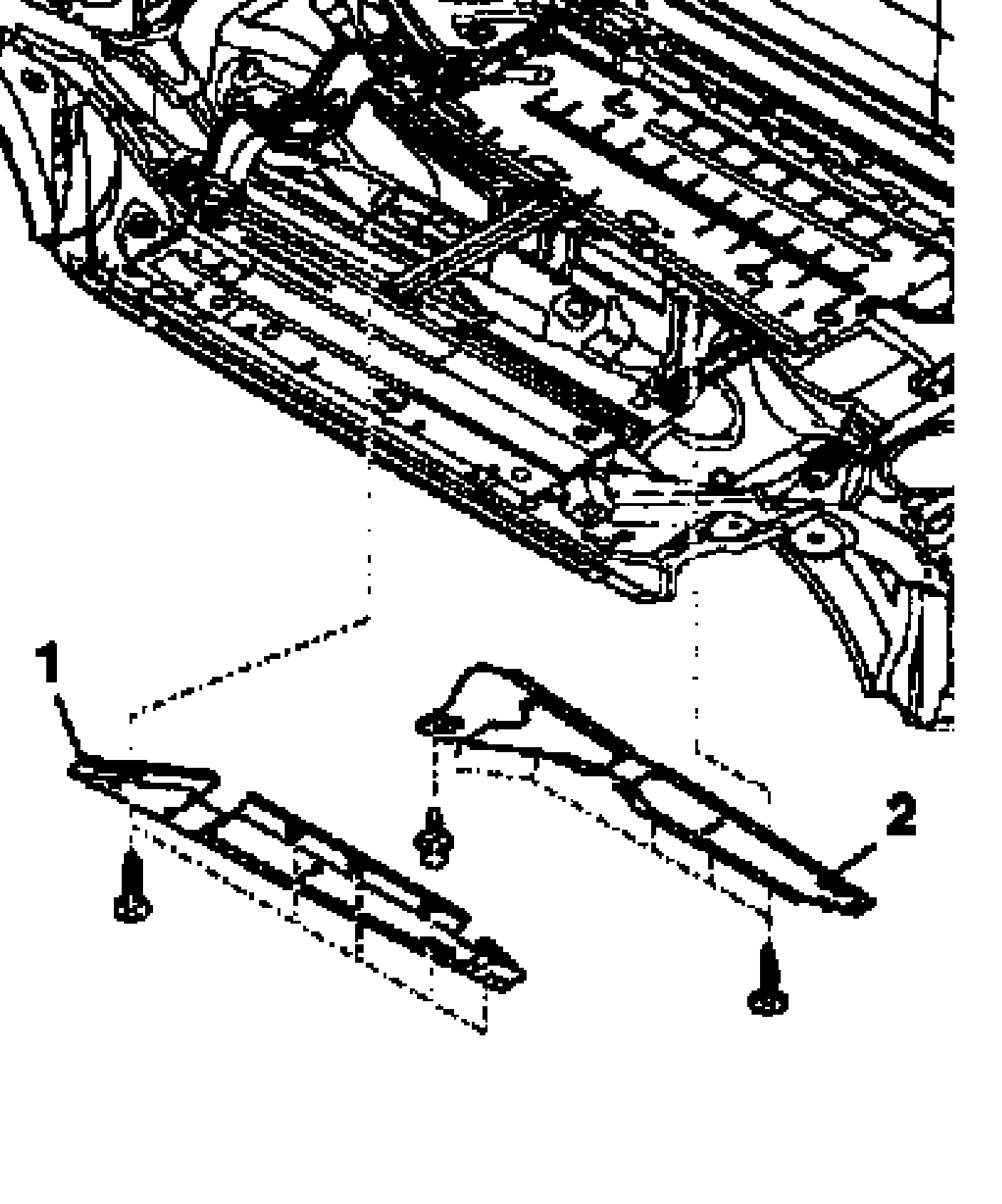 1
2