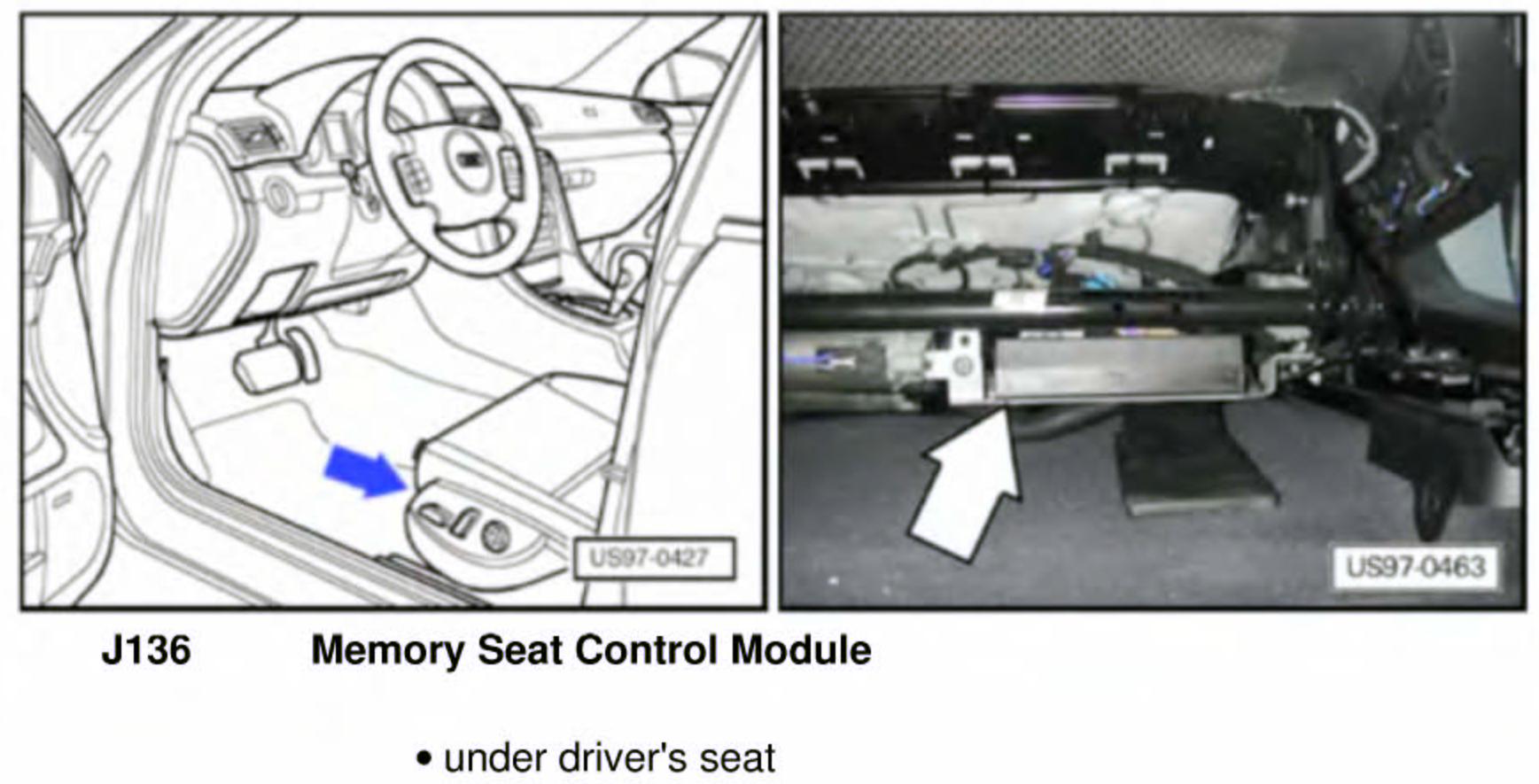 US97-0427

US97-0463

J136 Memory Seat Control Module

• under driver's seat