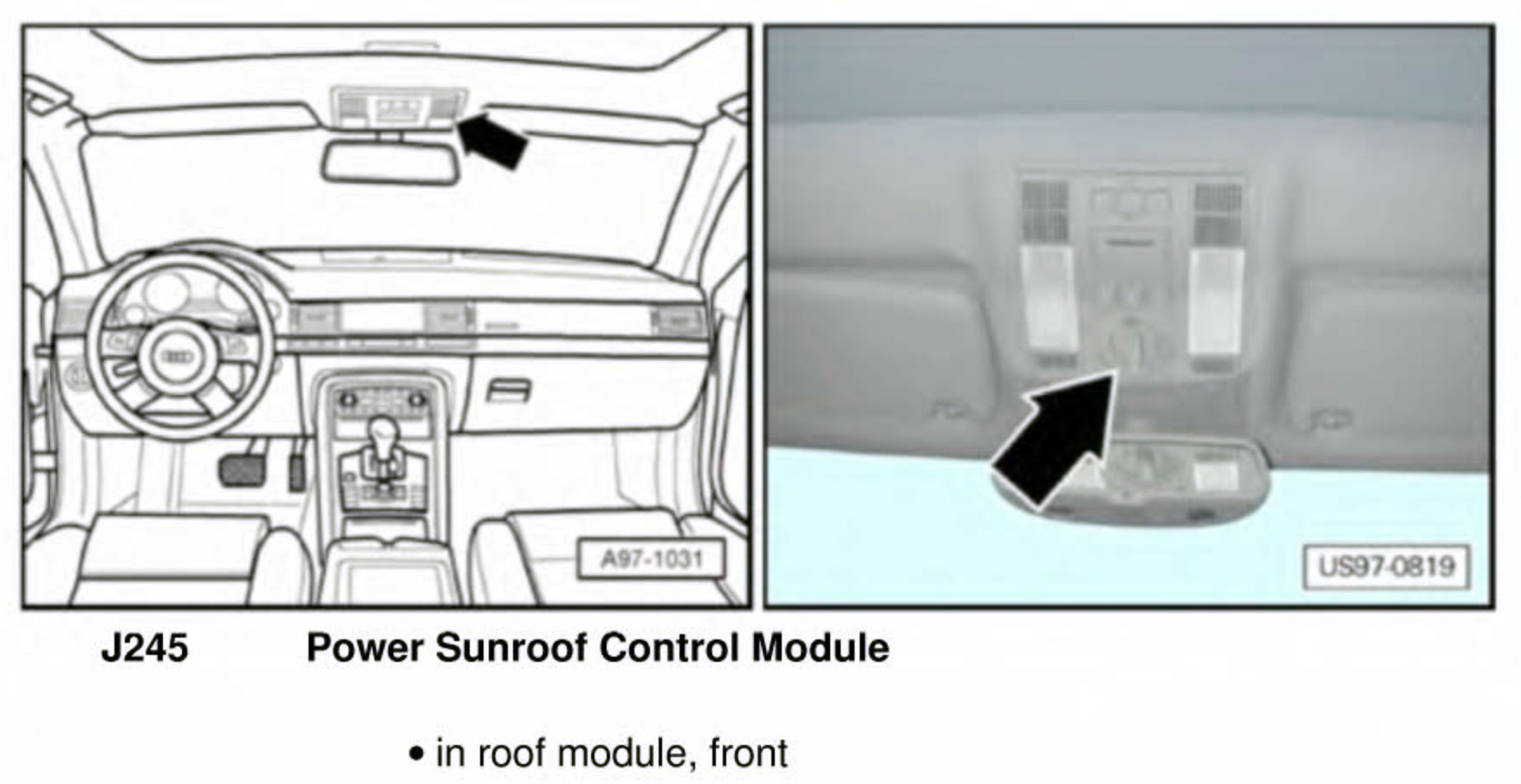 A97-1031

US97-0819

J245 Power Sunroof Control Module

• in roof module, front