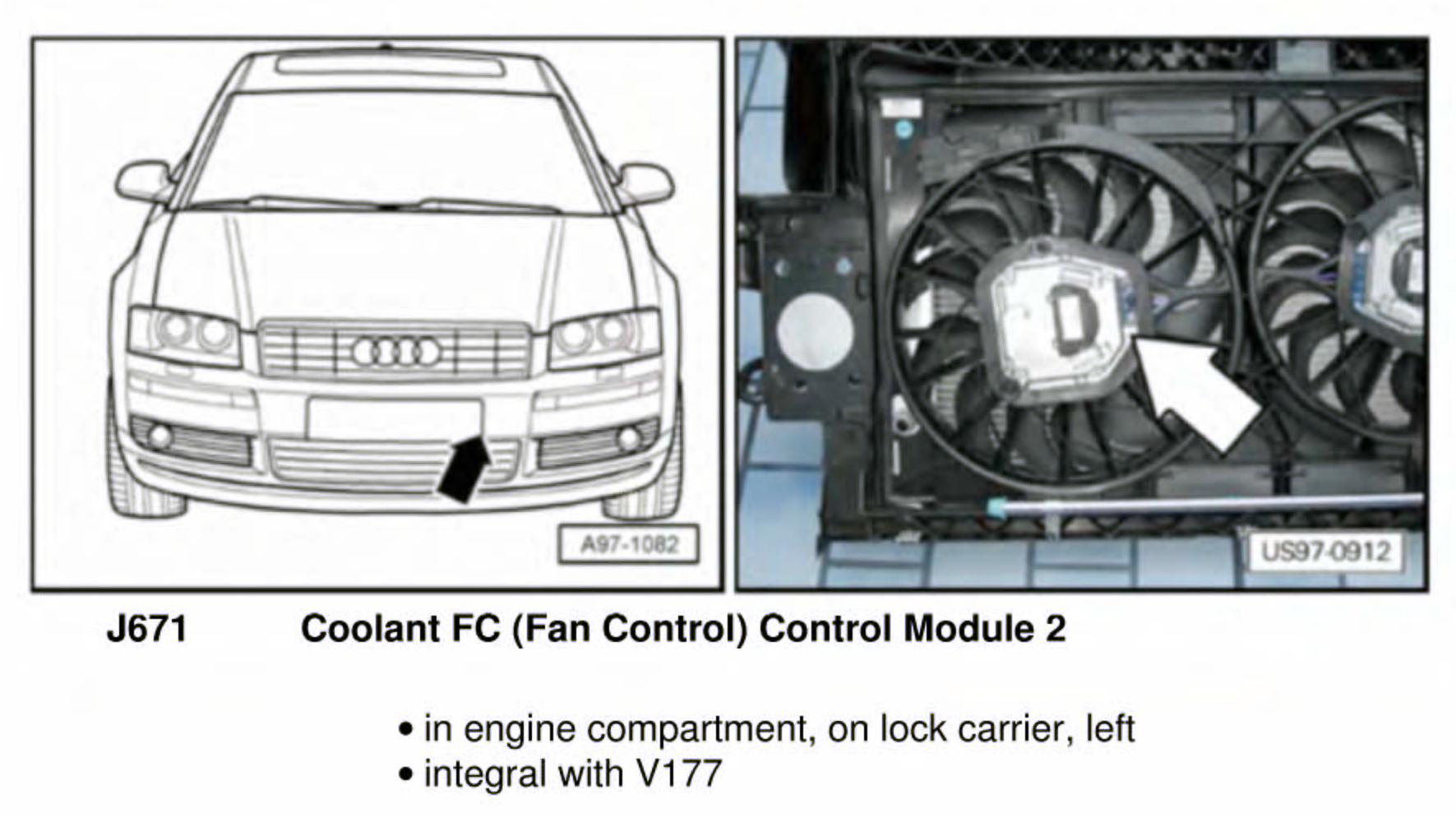 A97-1082

US97-0912

J671 Coolant FC (Fan Control) Control Module 2

• in engine compartment, on lock carrier, left
• integral with V177