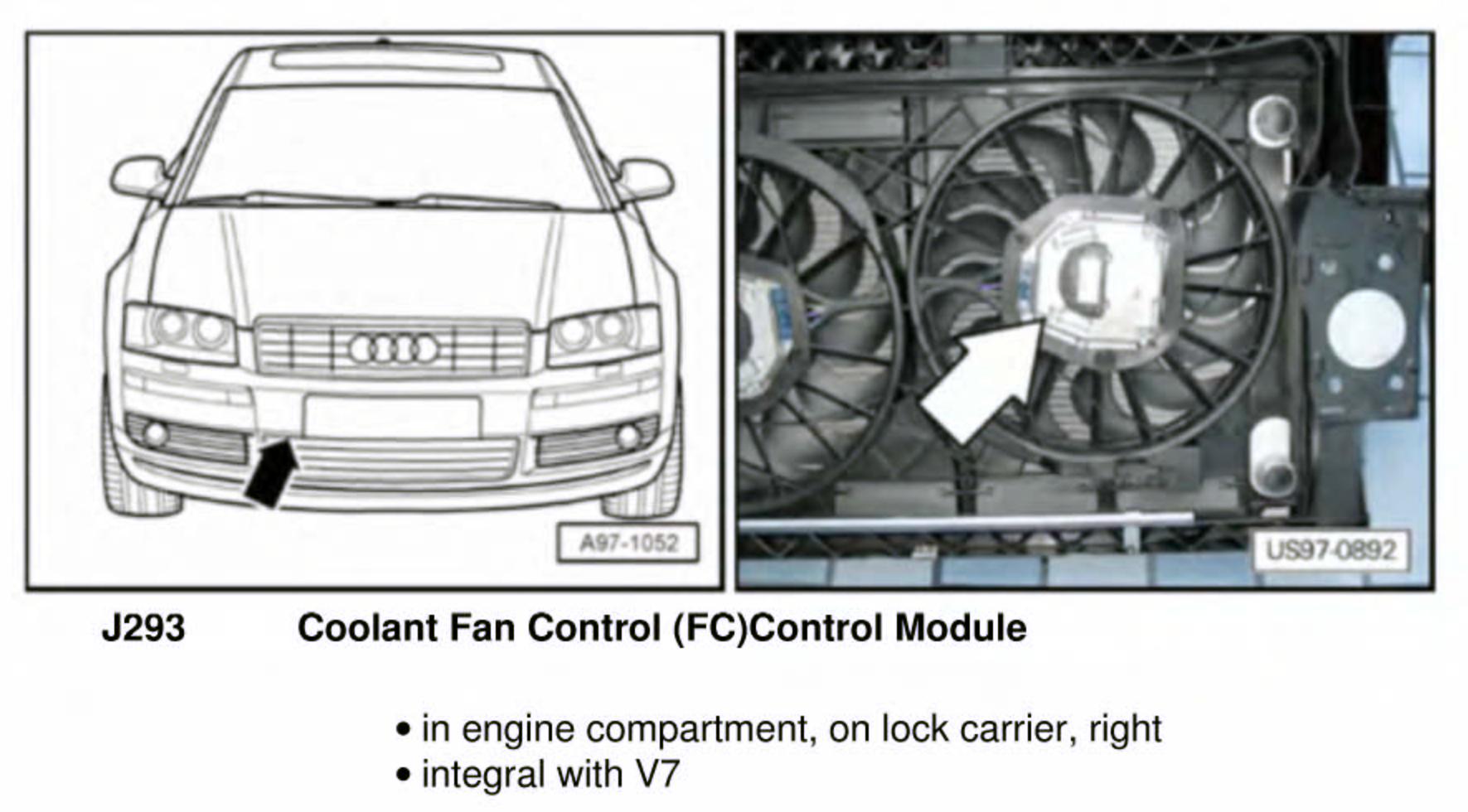 A97-1052

US97-0892

J293 Coolant Fan Control (FC)Control Module

• in engine compartment, on lock carrier, right
• integral with V7