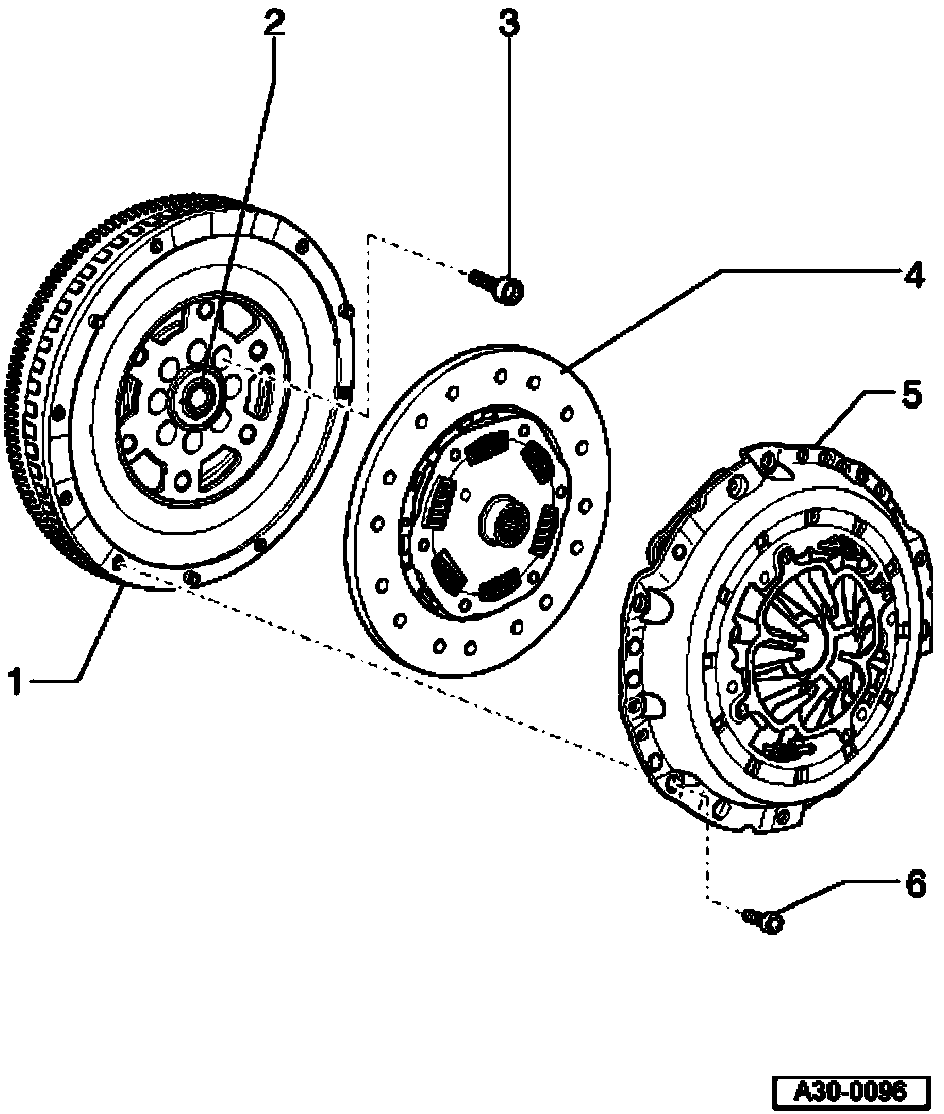 2
3
4
5
1
6
A30-0096