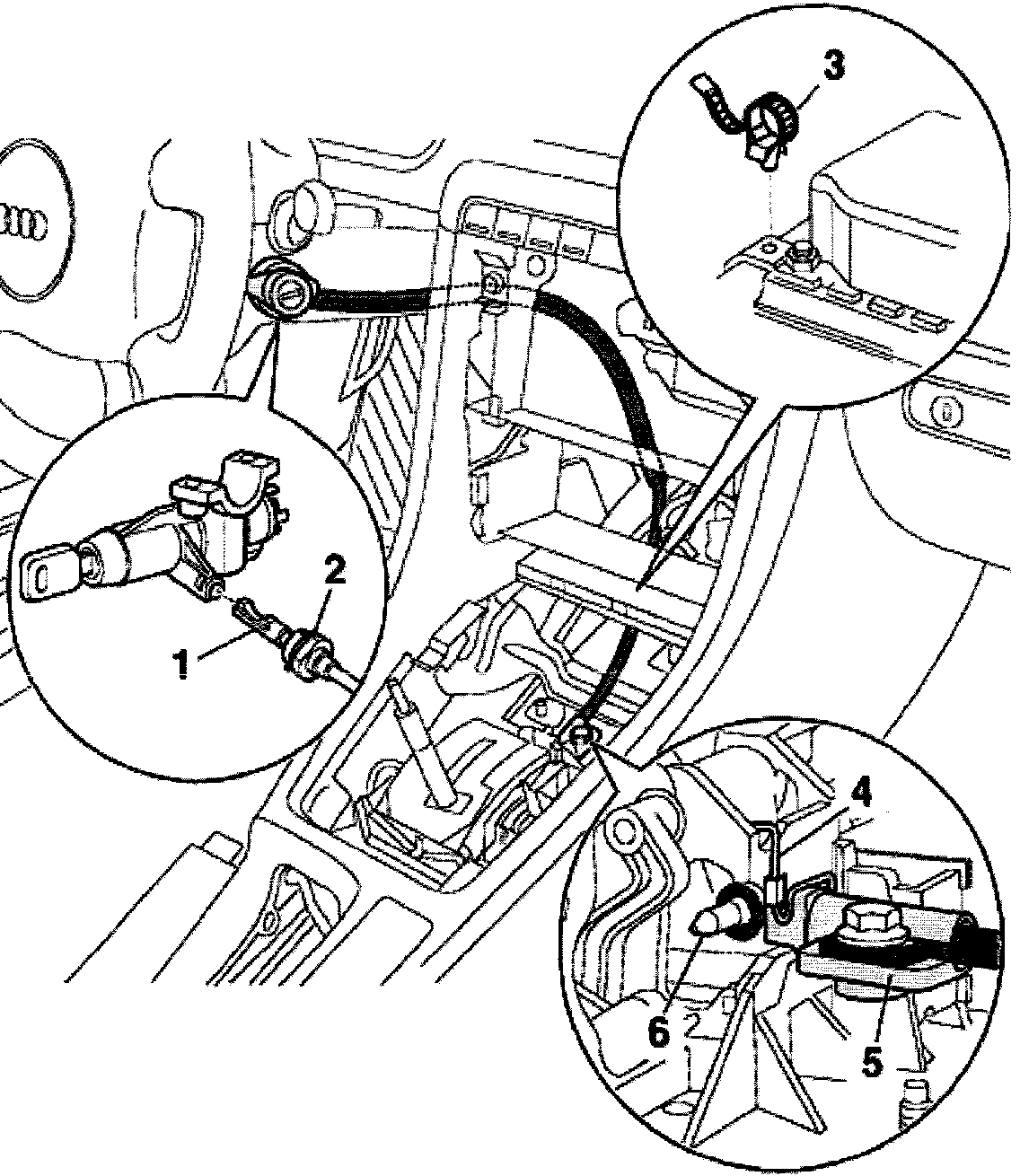 3
2
1
4
6
5