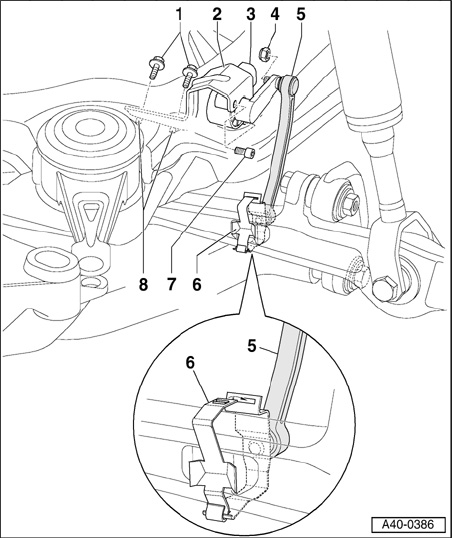 1
2
3
4
5
8
7
6
5
6
A40-0386