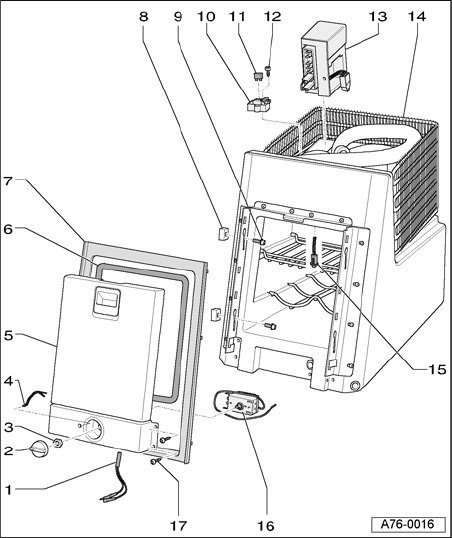 8 9 10 11 12 13 14

7

6

5

4

3

2

1

15

17

16

A76-0016