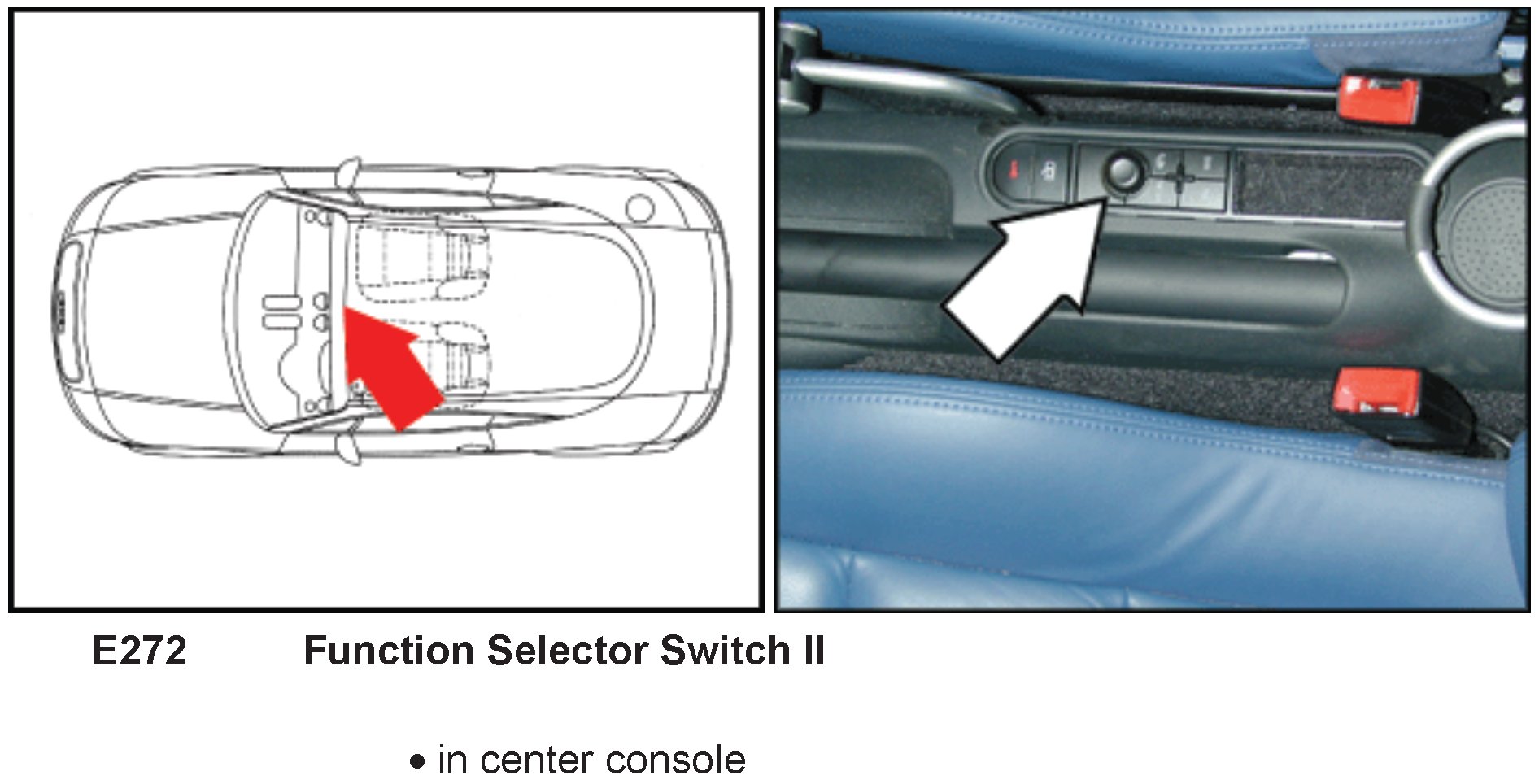 E272 Function Selector Switch II

• in center console