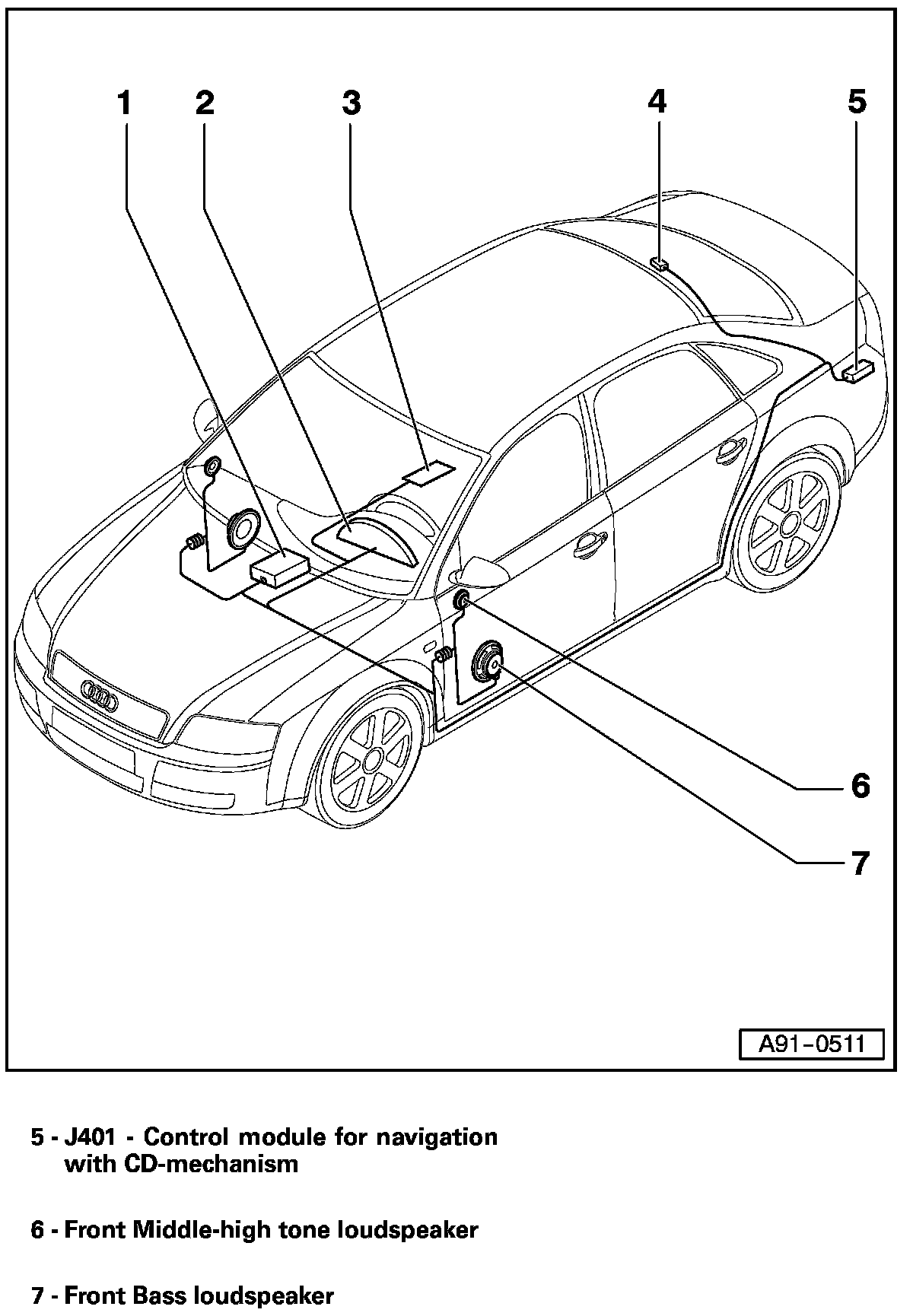 1 2 3 4 5

6

7

A91-0511

5 - J401 - Control module for navigation with CD-mechanism

6 - Front Middle-high tone loudspeaker

7 - Front Bass loudspeaker