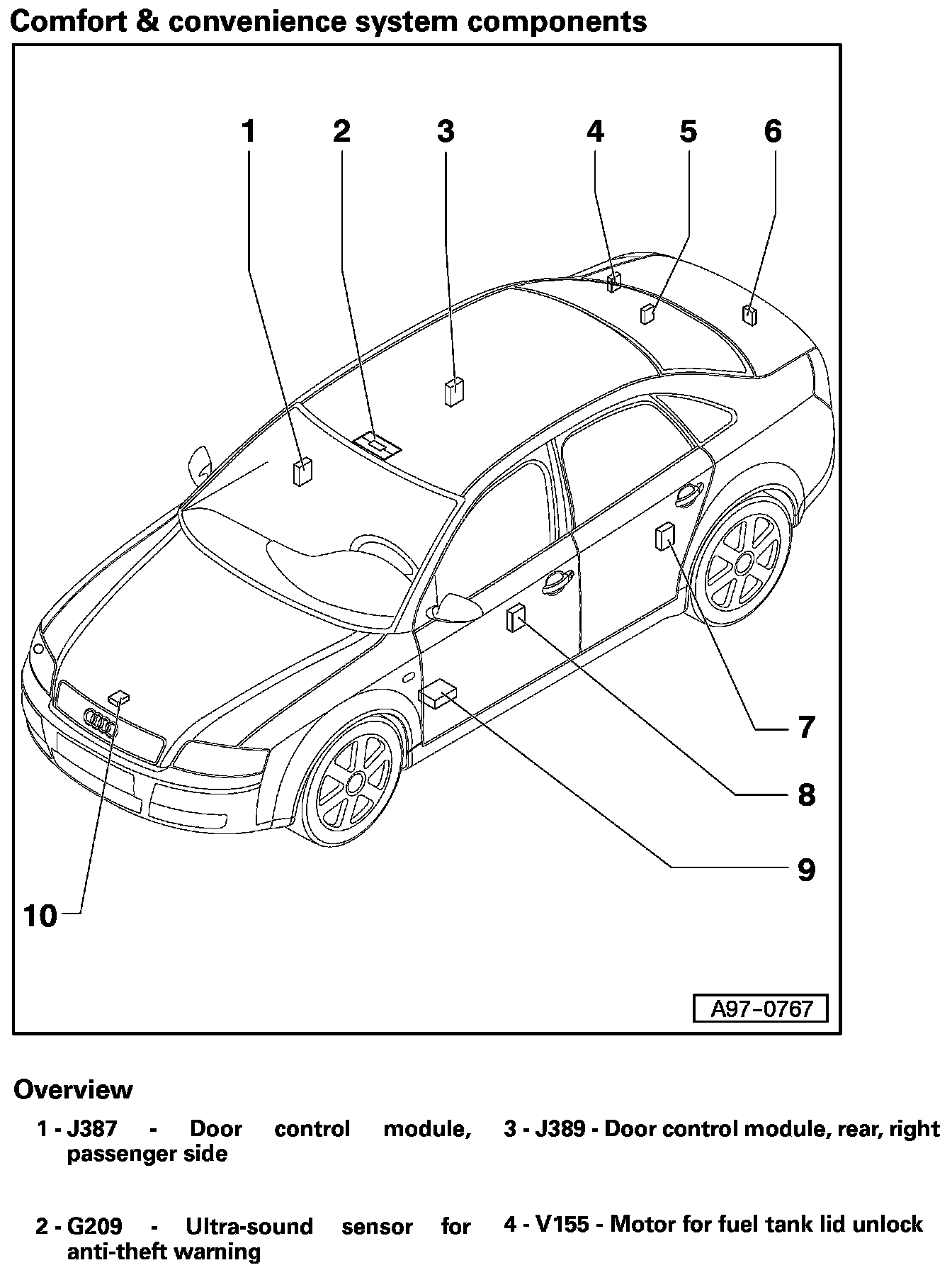 Comfort & convenience system components

1
2
3
4
5
6
7
8
9
10

A97–0767

Overview

1 - J387 - Door control module, passenger side

2 - G209 - Ultra-sound sensor for anti-theft warning

3 - J389 - Door control module, rear, right

4 - V155 - Motor for fuel tank lid unlock