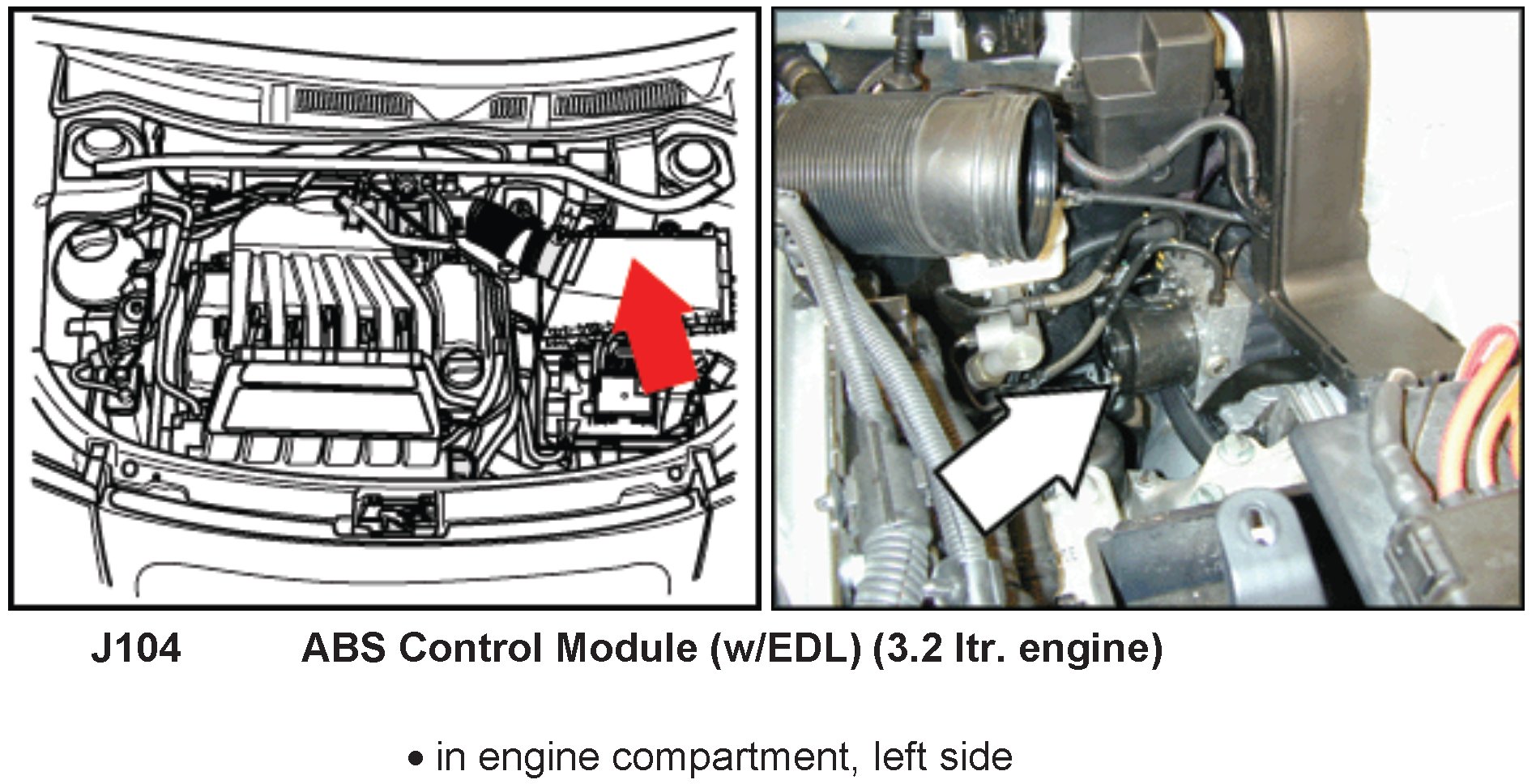 J104 ABS Control Module (w/EDL) (3.2 ltr. engine)

• in engine compartment, left side