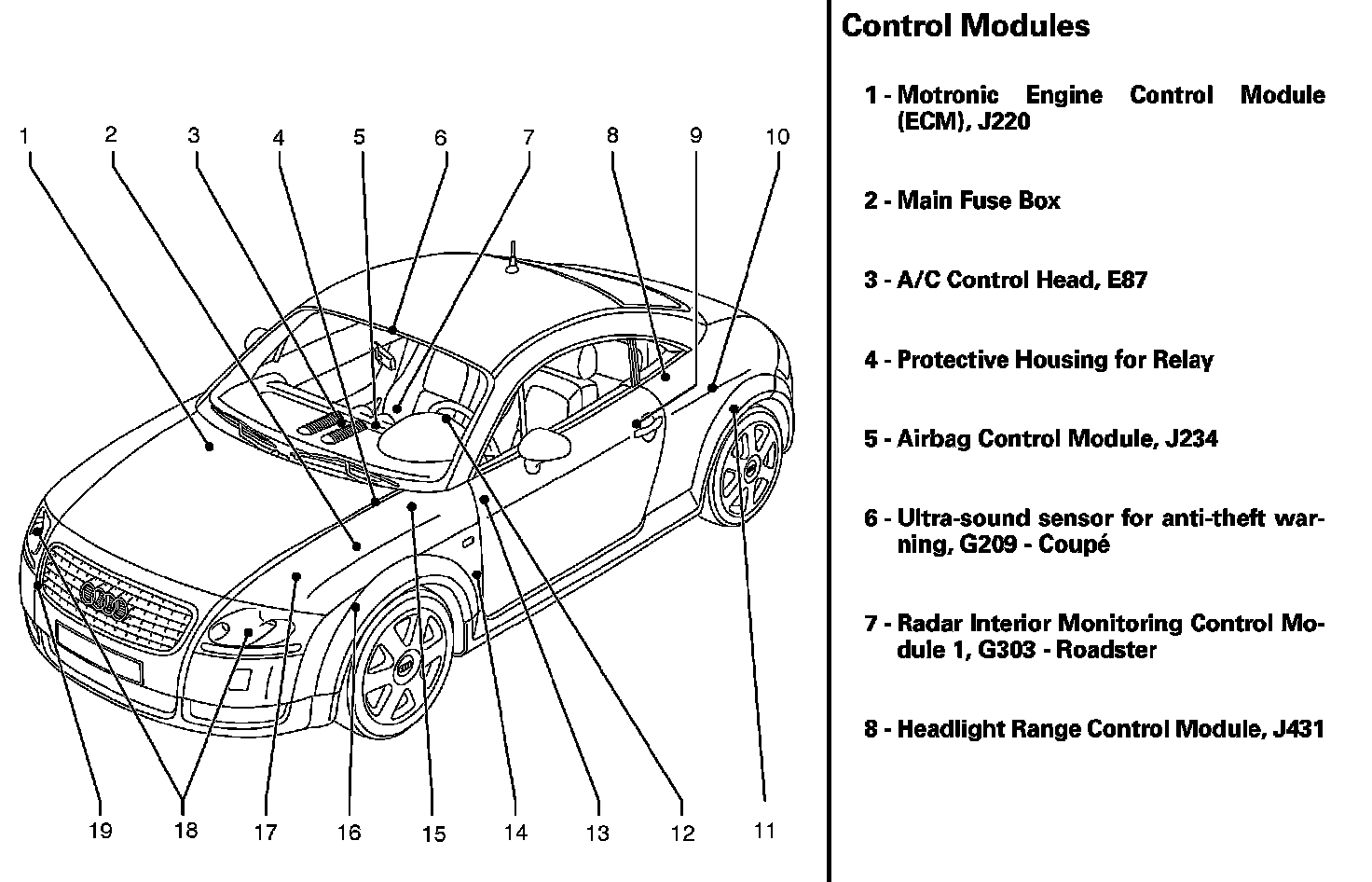 1 2 3 4 5 6 7 8 9 10

19 18 17 16 15 14 13 12 11

Control Modules

1 - Motronic Engine Control Module (ECM), J220

2 - Main Fuse Box

3 - A/C Control Head, E87

4 - Protective Housing for Relay

5 - Airbag Control Module, J234

6 - Ultra-sound sensor for anti-theft warning, G209 - Coupé

7 - Radar Interior Monitoring Control Module 1, G303 - Roadster

8 - Headlight Range Control Module, J431