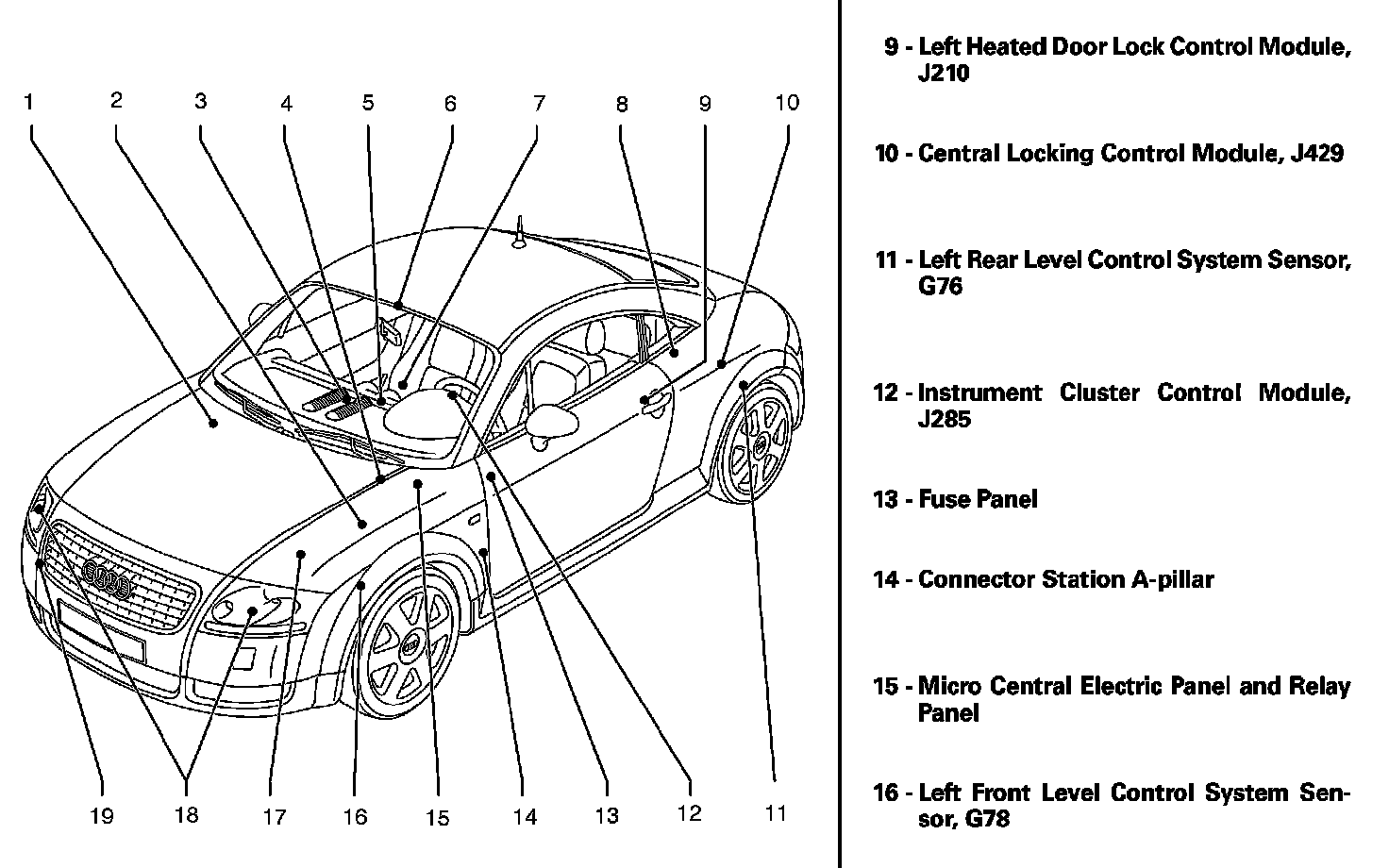 1 2 3 4 5 6 7 8 9 10

19 18 17 16 15 14 13 12 11

9 - Left Heated Door Lock Control Module, J210

10 - Central Locking Control Module, J429

11 - Left Rear Level Control System Sensor, G76

12 - Instrument Cluster Control Module, J285

13 - Fuse Panel

14 - Connector Station A-pillar

15 - Micro Central Electric Panel and Relay Panel

16 - Left Front Level Control System Sensor, G78