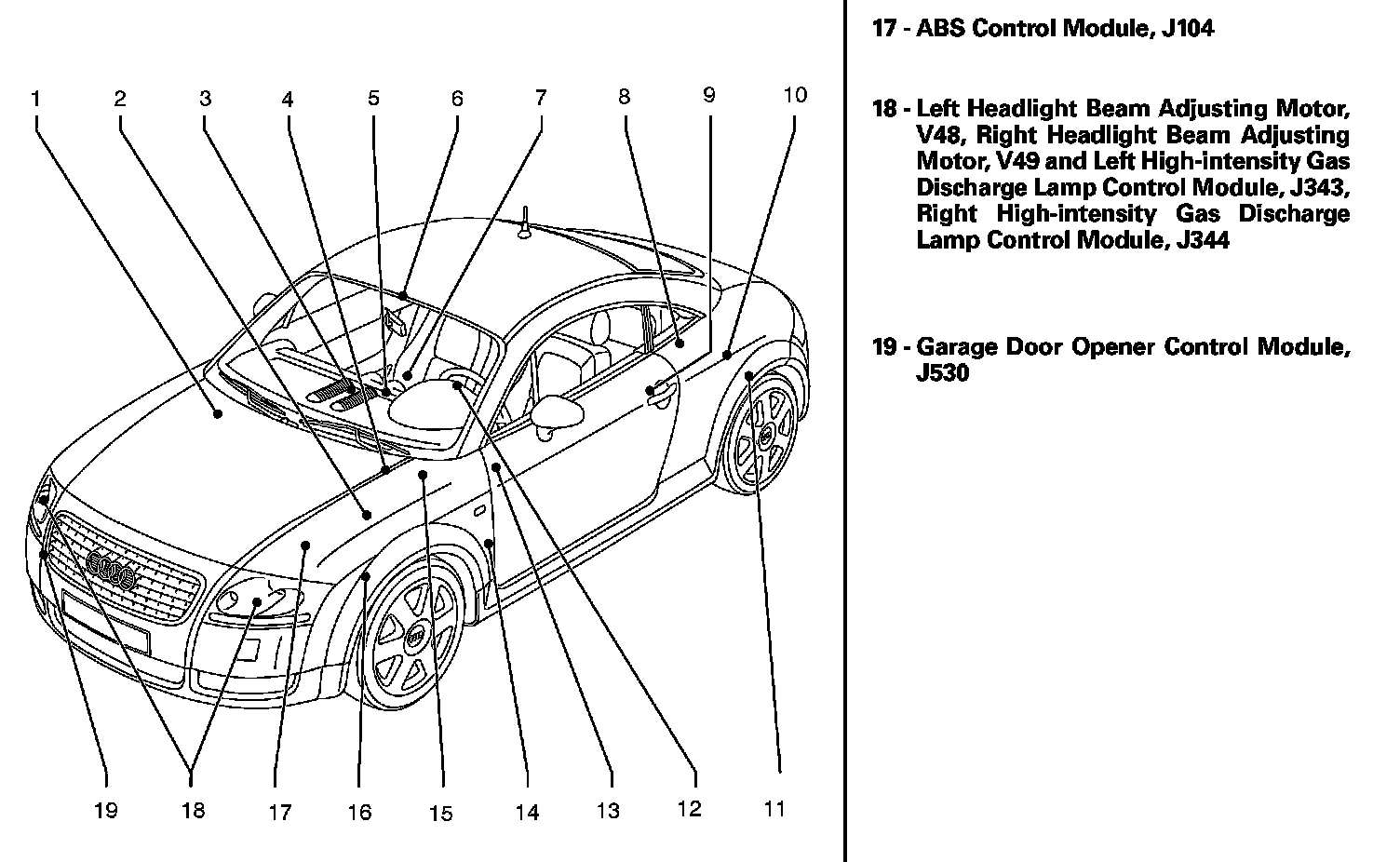 1 2 3 4 5 6 7 8 9 10

19 18 17 16 15 14 13 12 11

17 - ABS Control Module, J104

18 - Left Headlight Beam Adjusting Motor, V48, Right Headlight Beam Adjusting Motor, V49 and Left High-intensity Gas Discharge Lamp Control Module, J343, Right High-intensity Gas Discharge Lamp Control Module, J344

19 - Garage Door Opener Control Module, J530