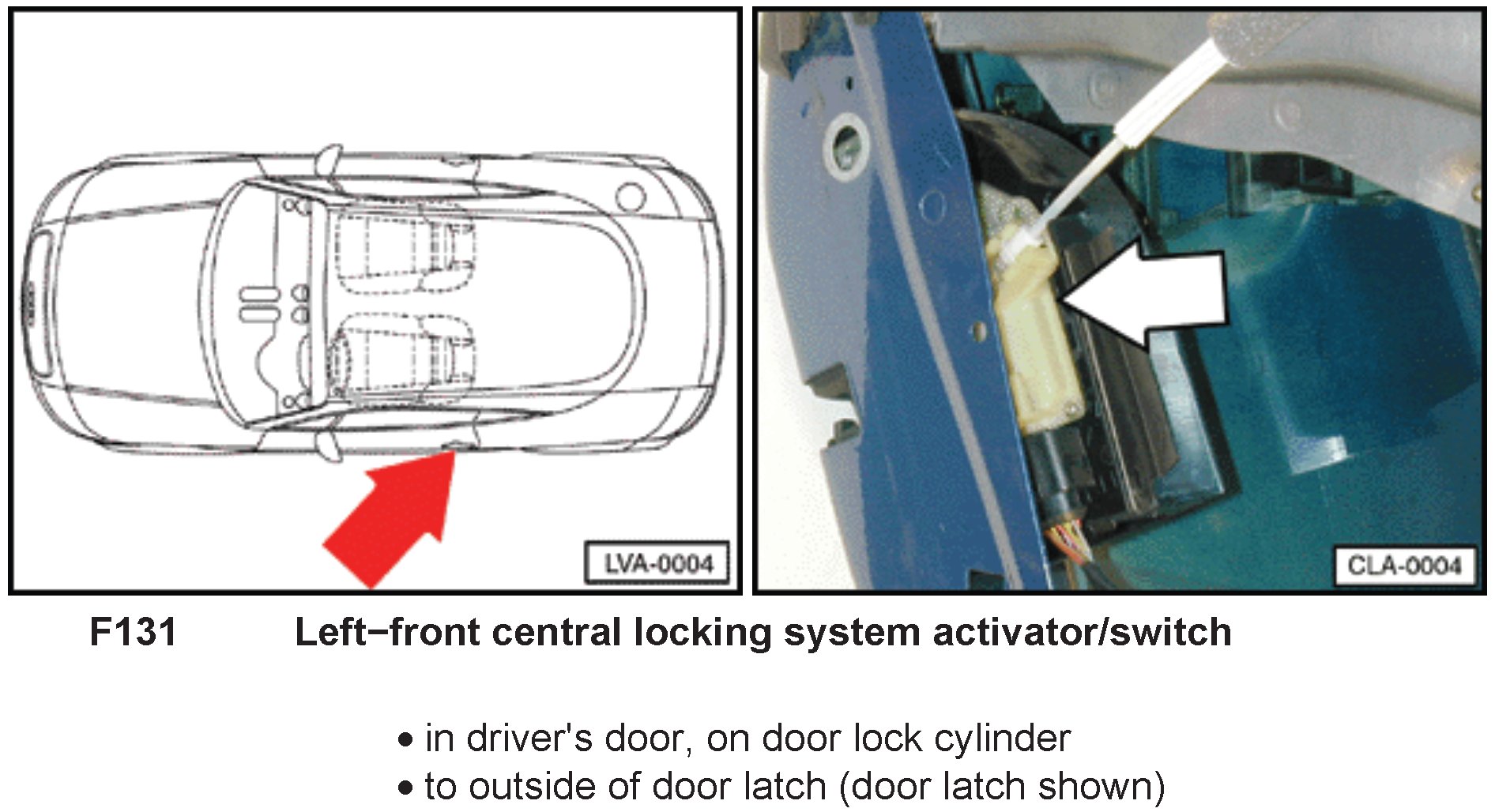 LVA-0004

CLA-0004

F131 Left−front central locking system activator/switch

• in driver's door, on door lock cylinder
• to outside of door latch (door latch shown)