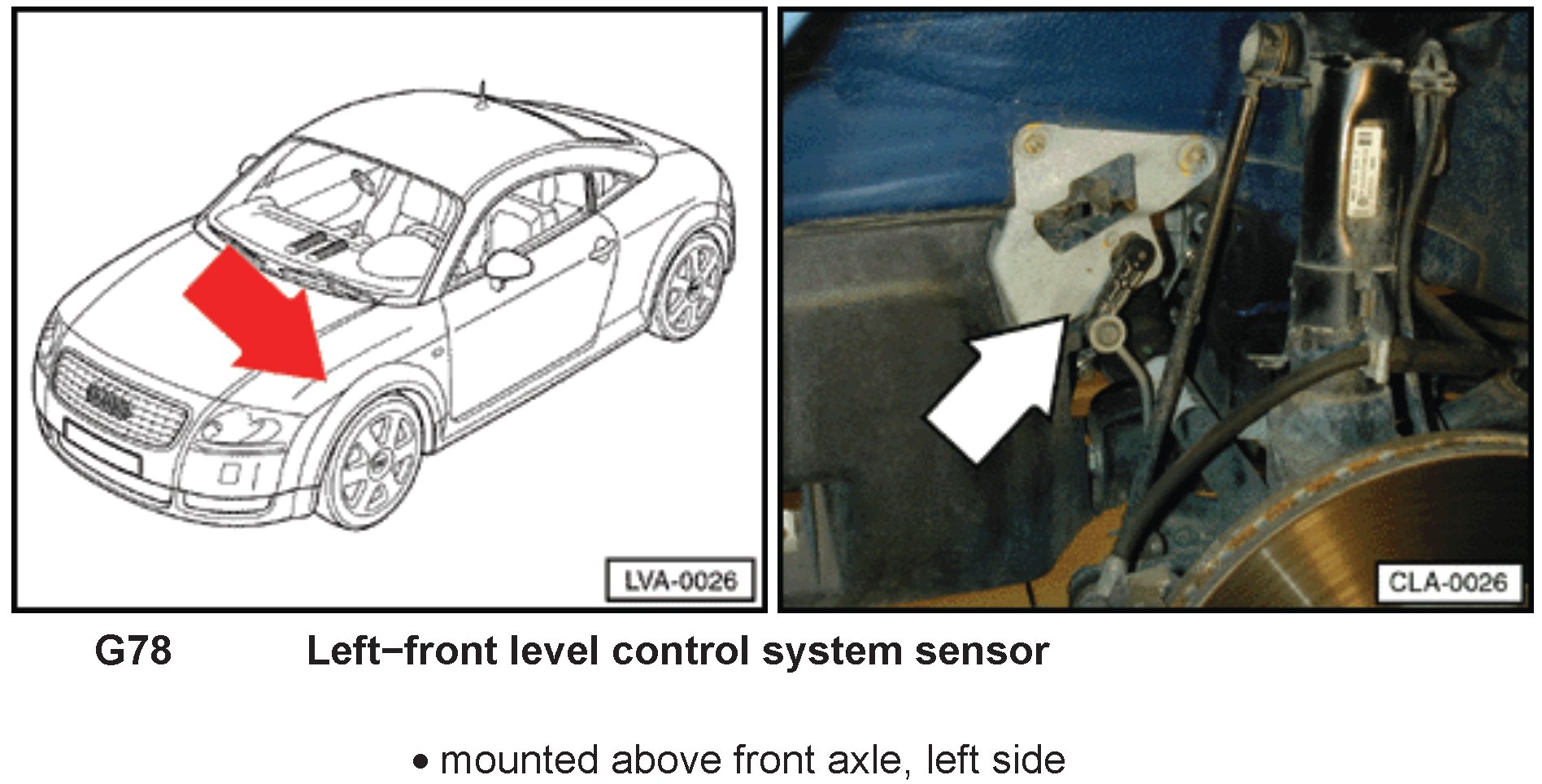 LVA-0026

CLA-0026

G78 Left−front level control system sensor

• mounted above front axle, left side