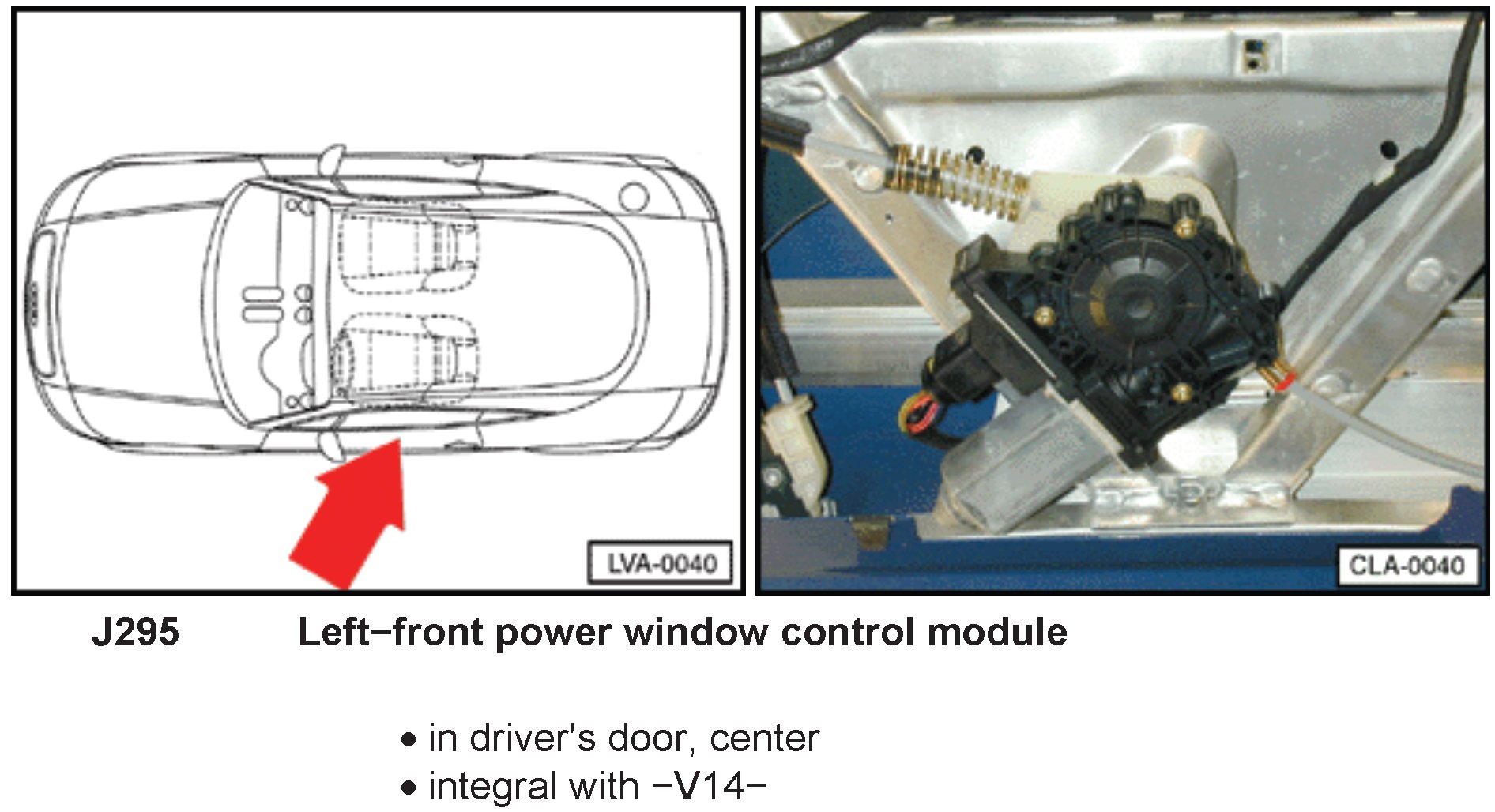 LVA-0040

CLA-0040

J295 Left−front power window control module

• in driver's door, center
• integral with −V14−