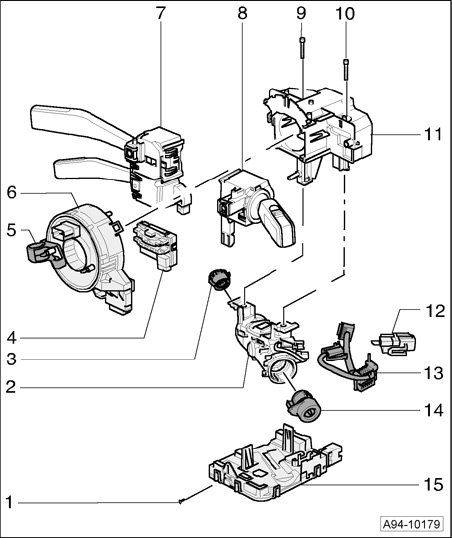 7
8
9
10
11
6
5
4
3
2
12
13
14
15
1
A94-10179