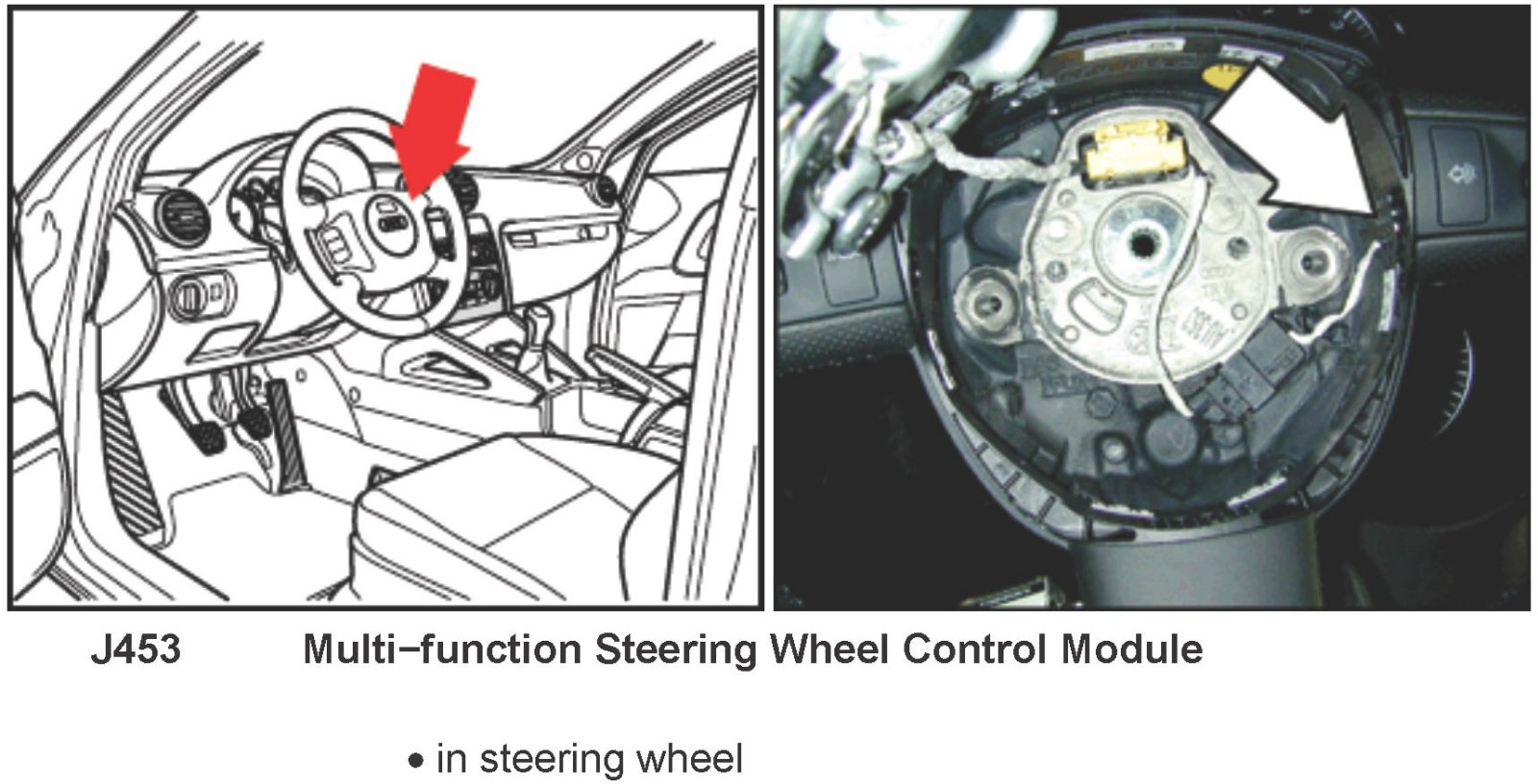 J453 Multi−function Steering Wheel Control Module

• in steering wheel